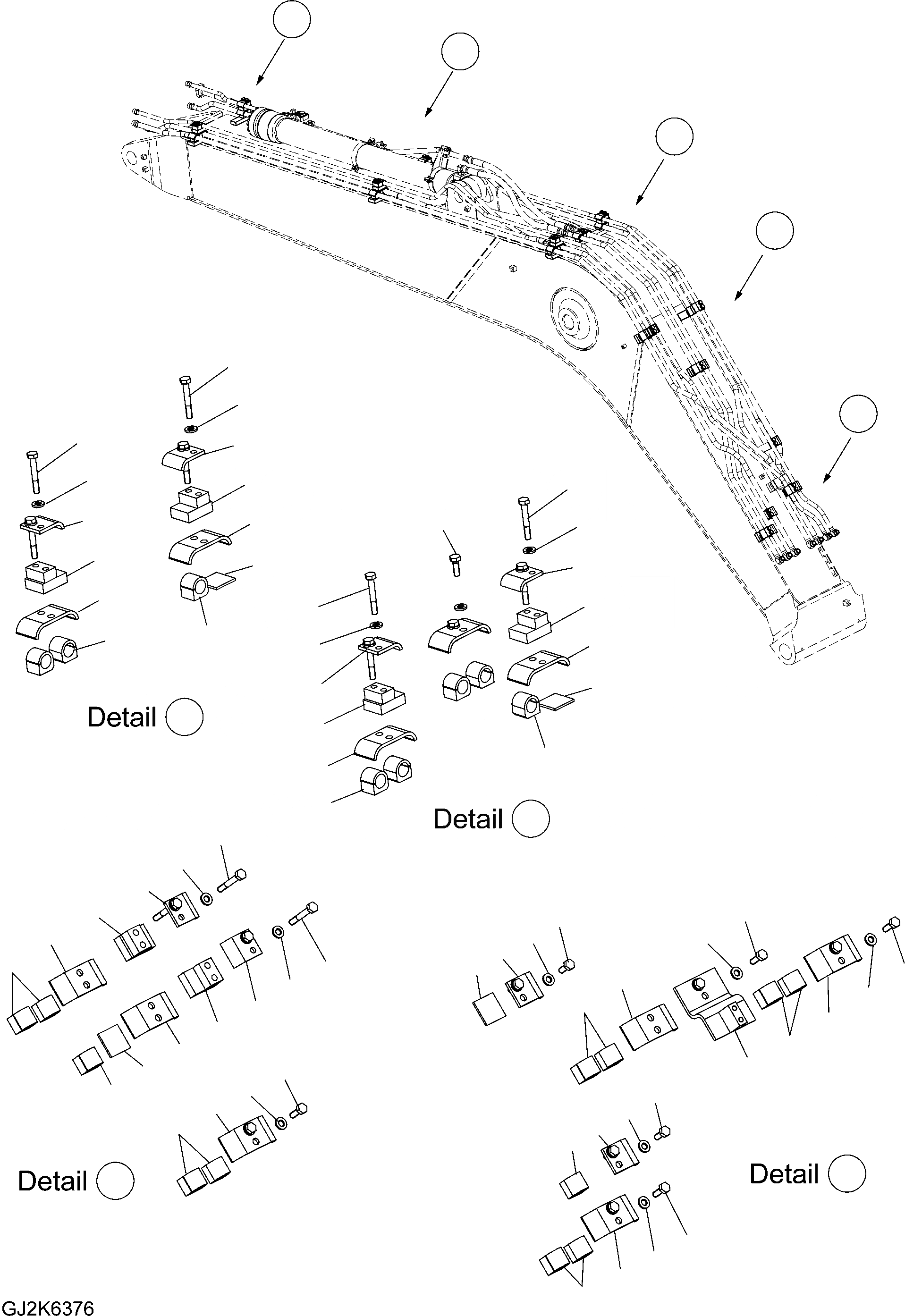 Detail

Detail

Detail

Detail

GJ2K6376