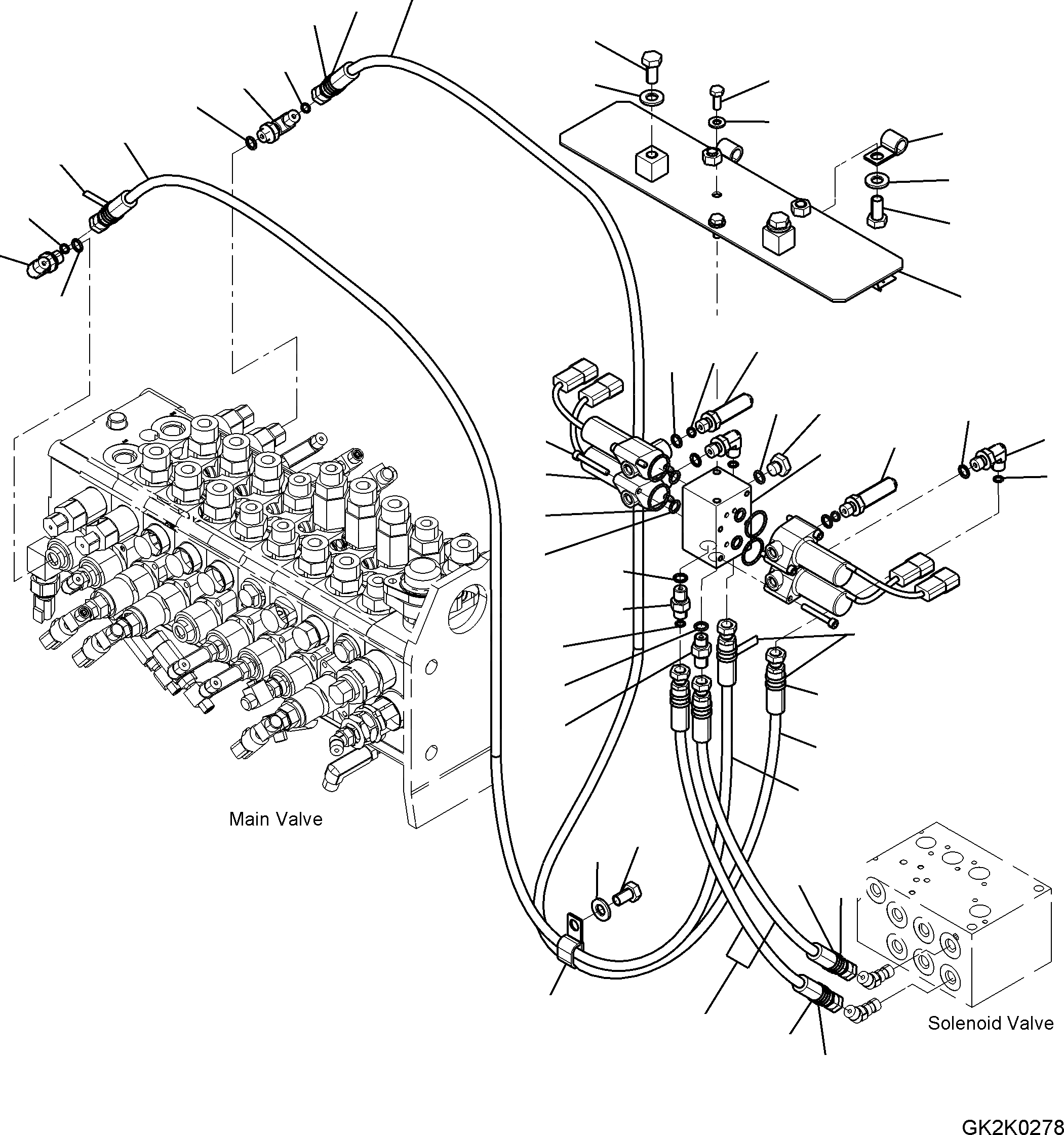 Main Valve

Solenoid Valve

GK2K0278