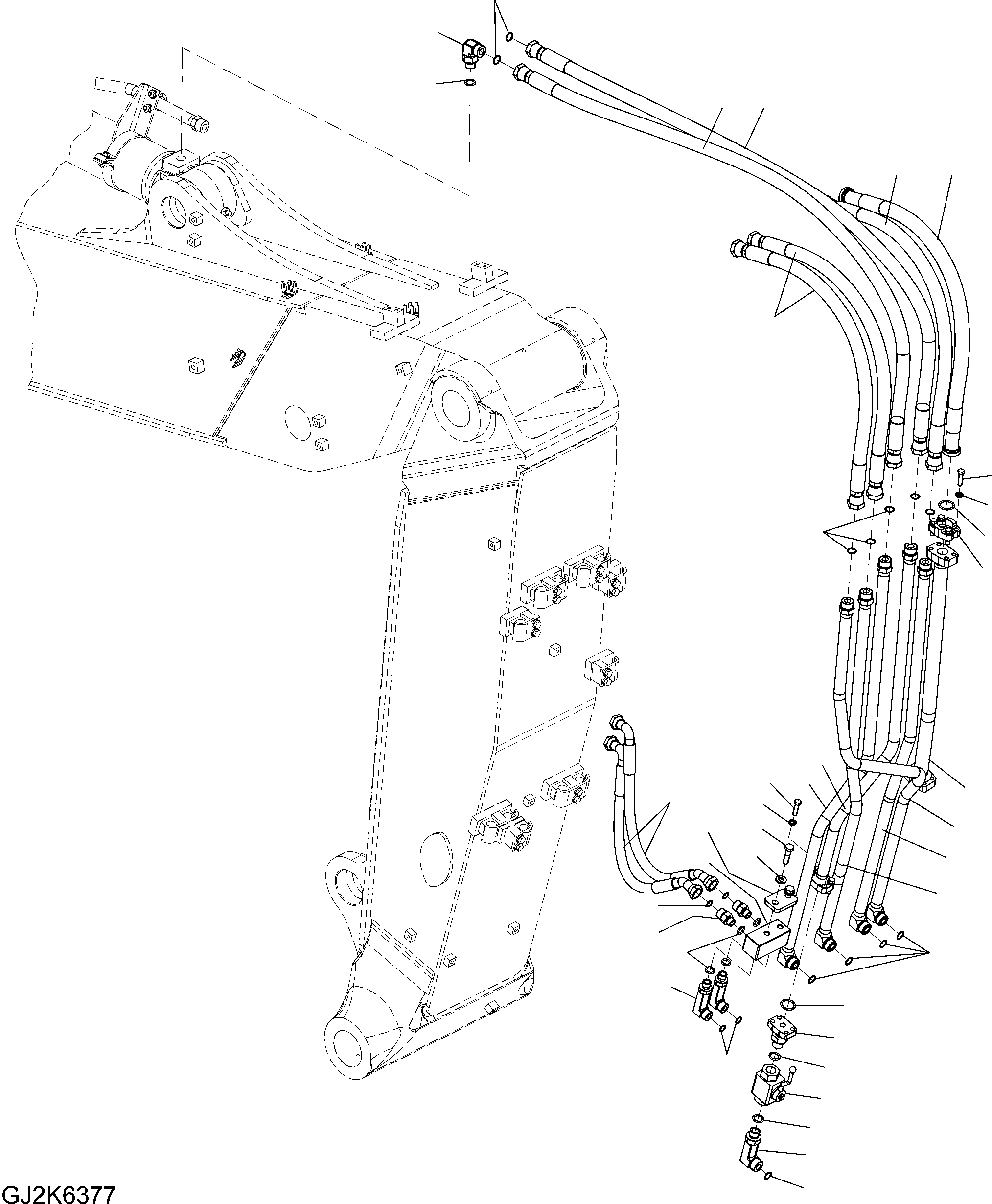 GJ2K6377