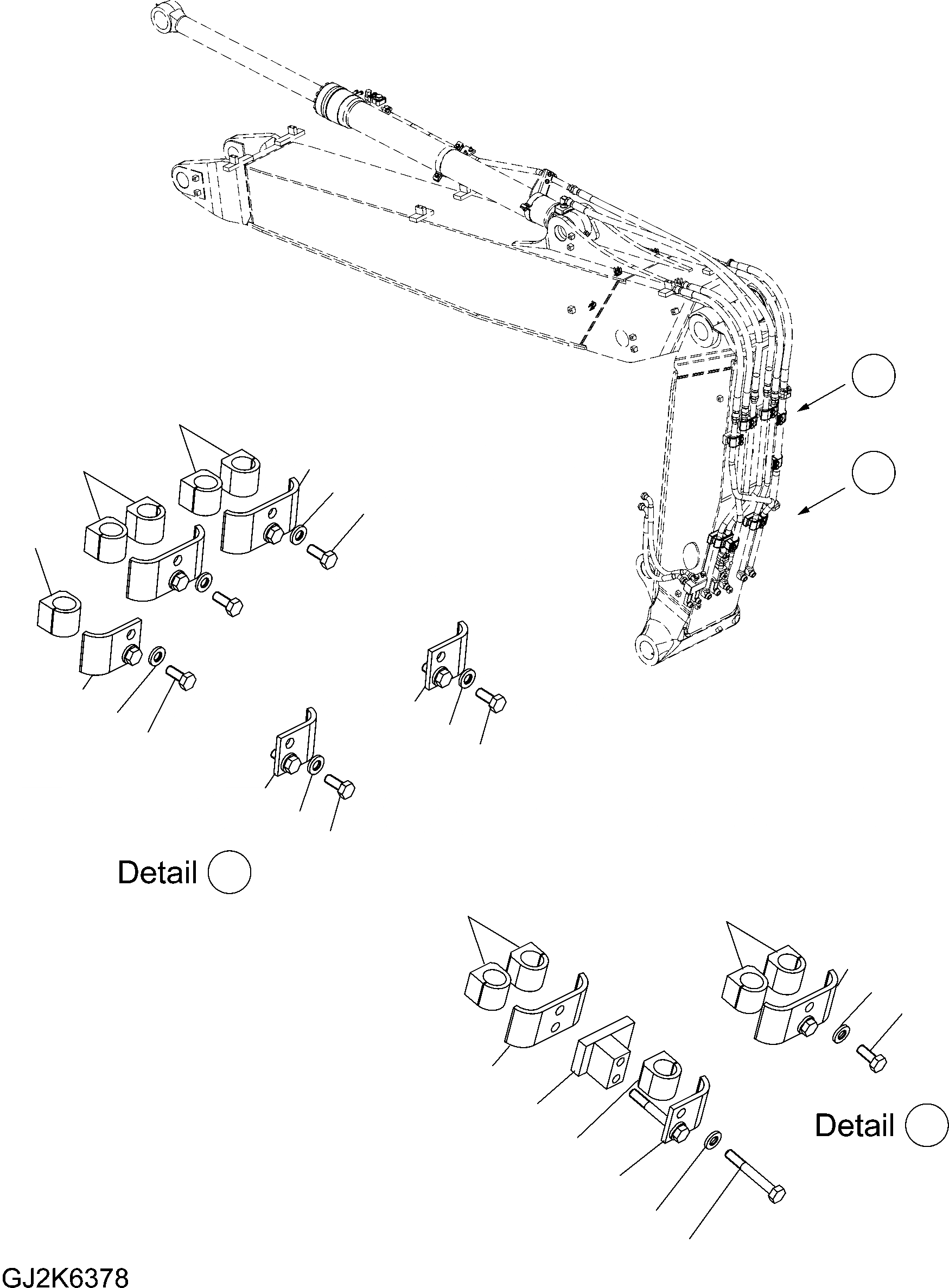 Detail

Detail

GJ2K6378