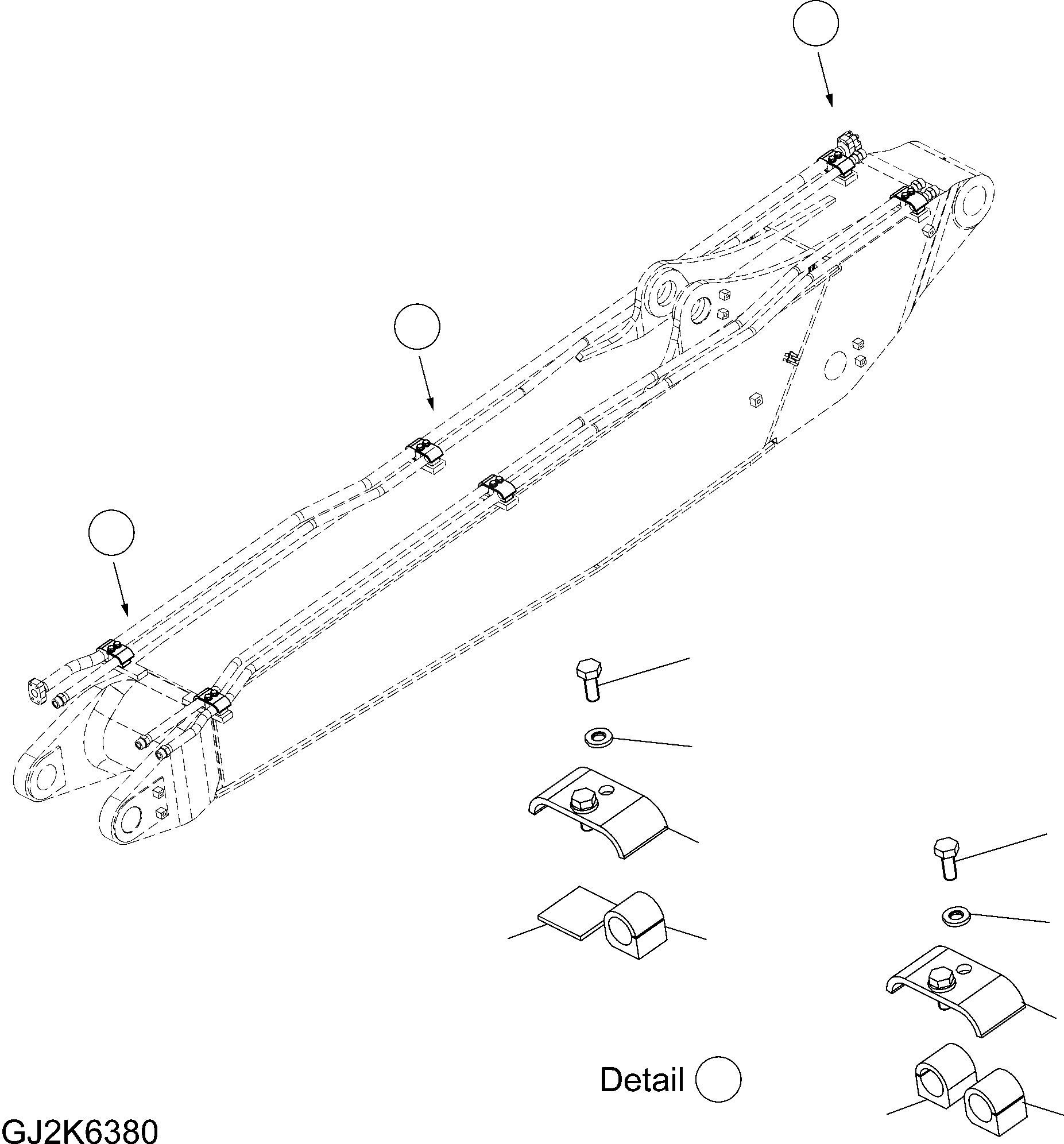 Detail

GJ2K6380