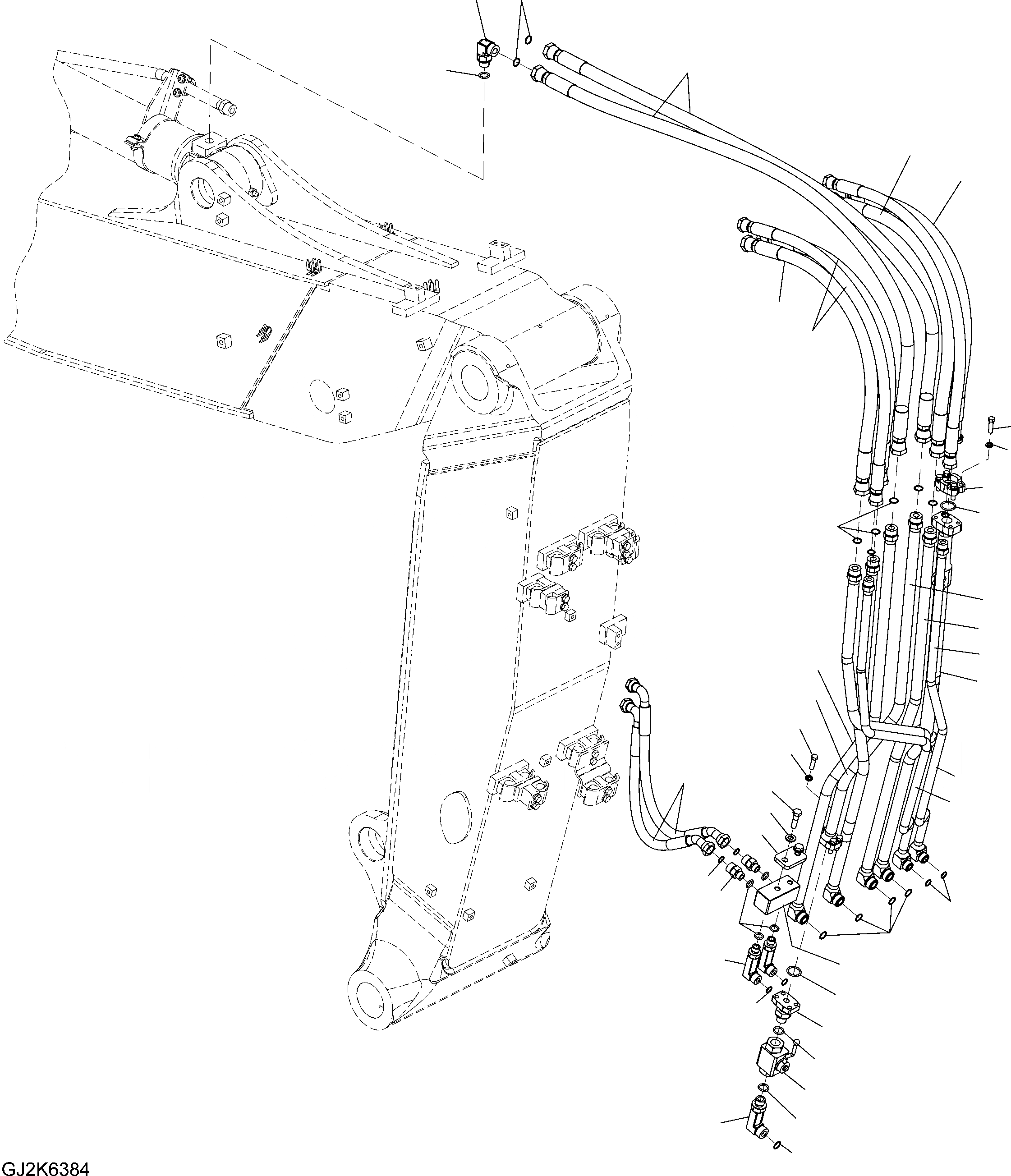 GJ2K6384