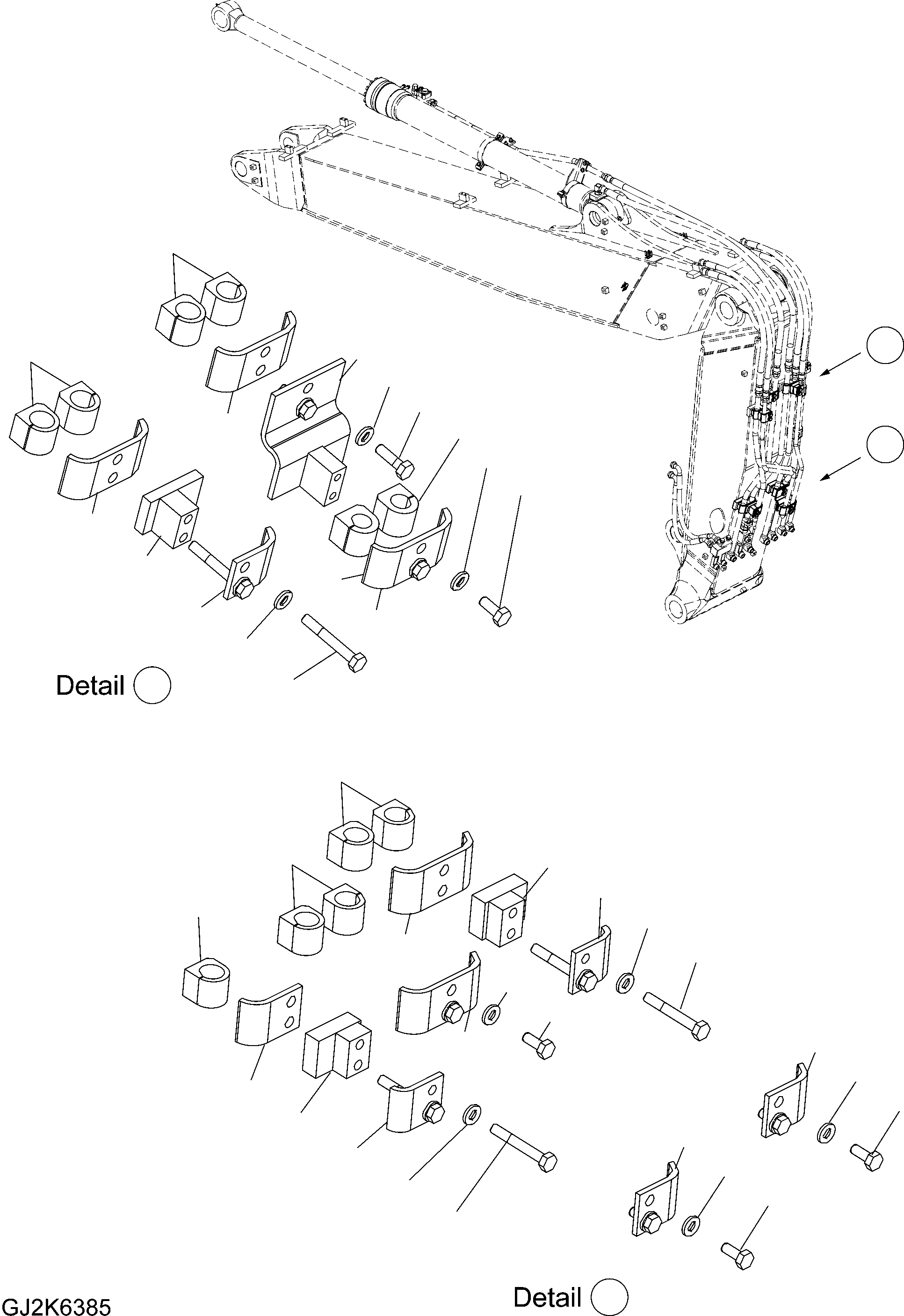 Detail

Detail

GJ2K6385