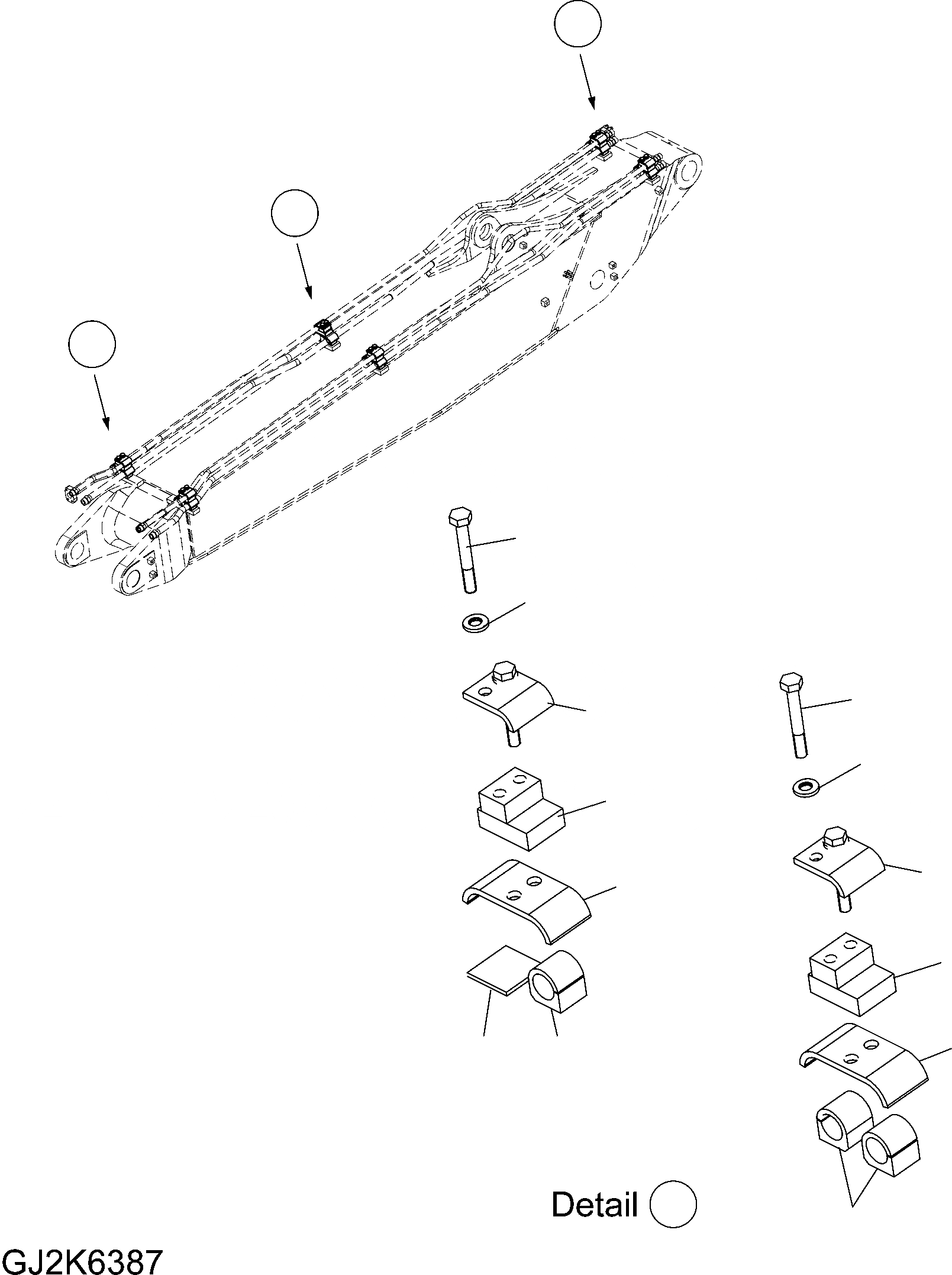 Detail

GJ2K6387