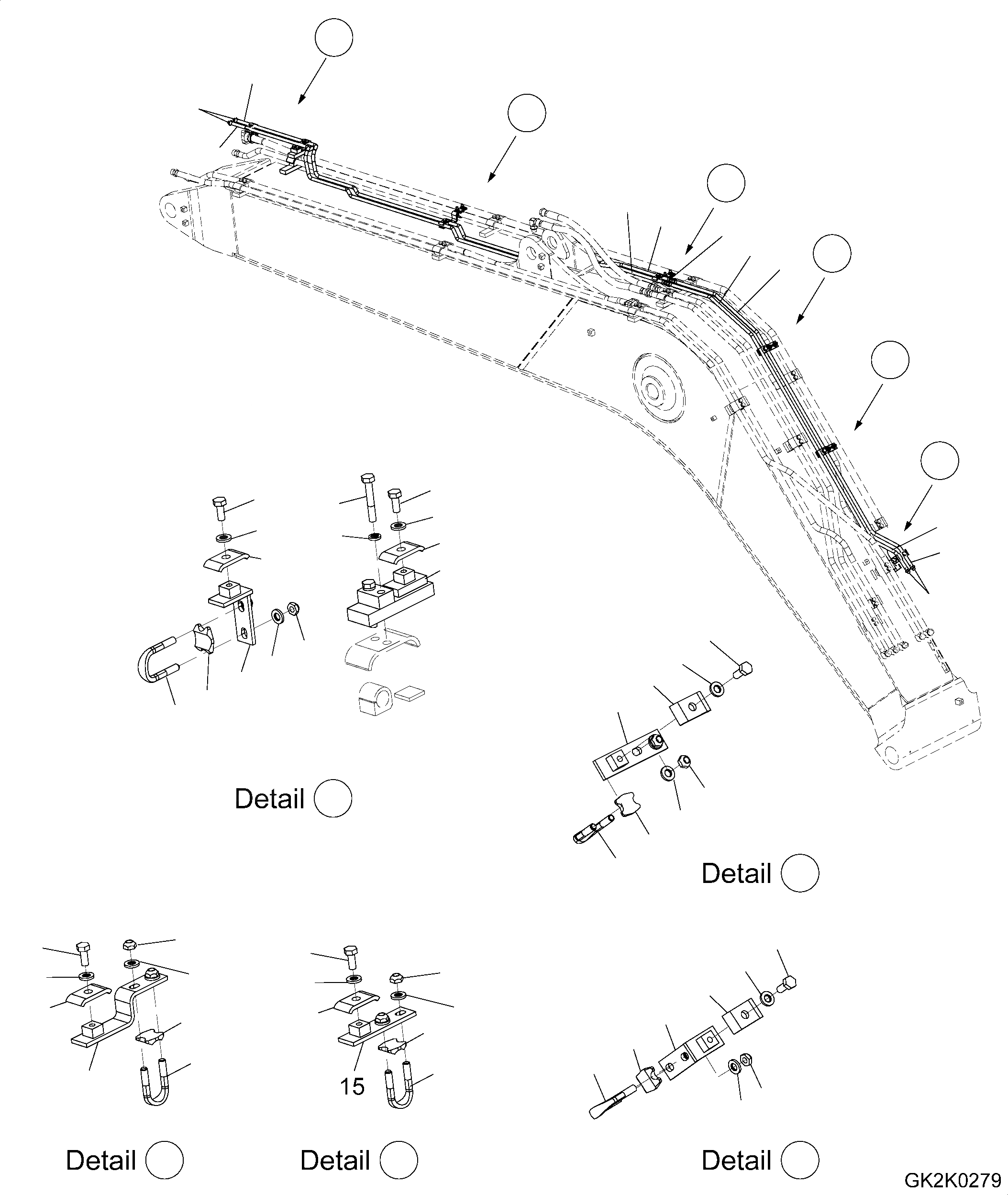 Detail

Detail

15

Detail

Detail

Detail

GK2K0279