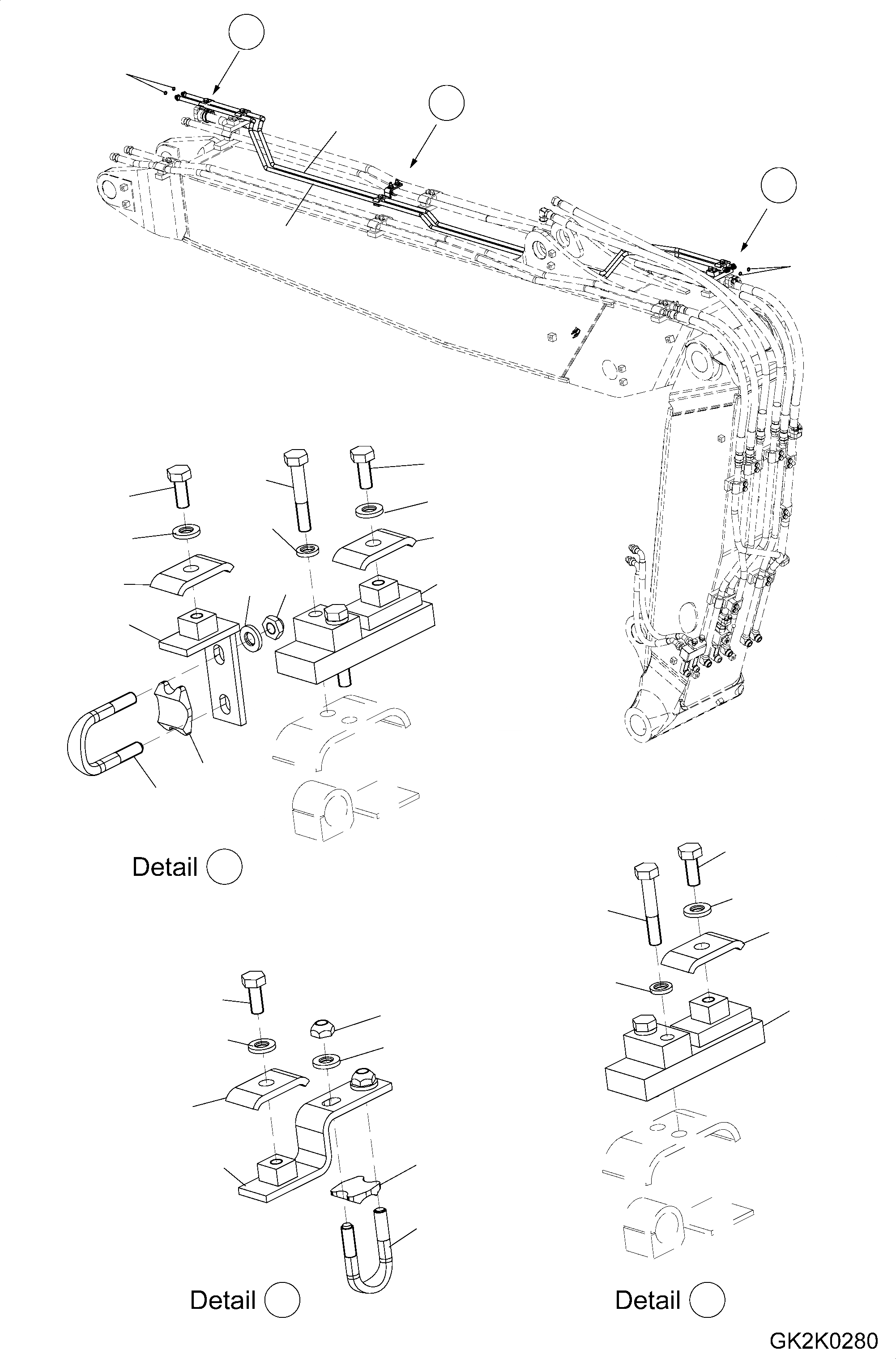 Detail

Detail

Detail

GK2K0280