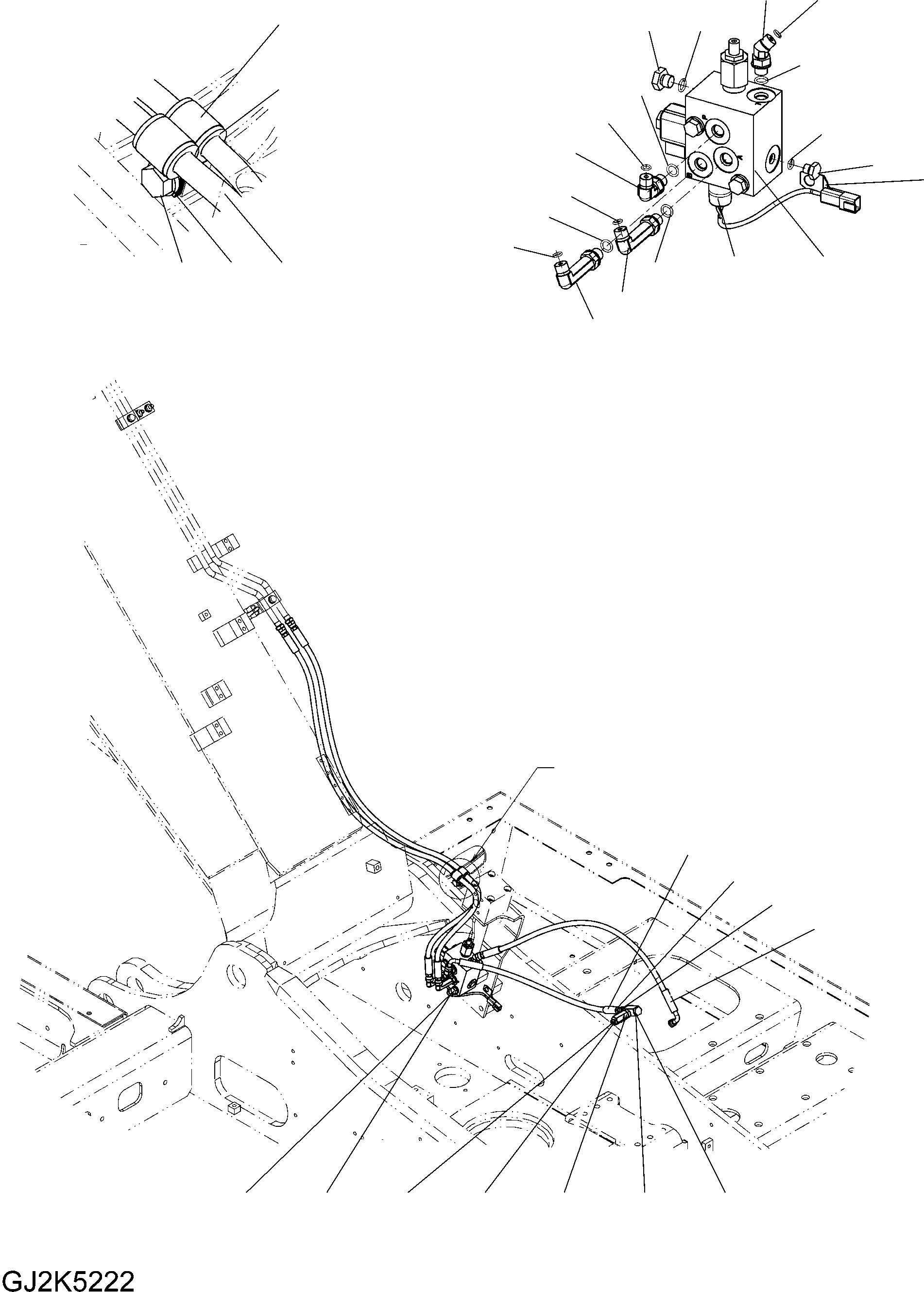 GJ2K5222