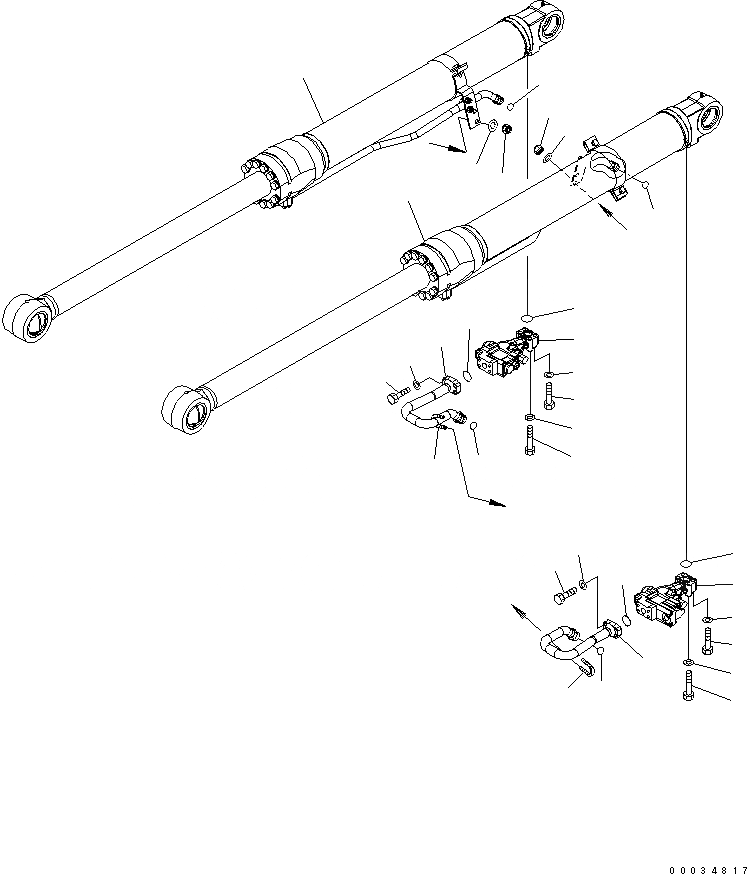 00034817