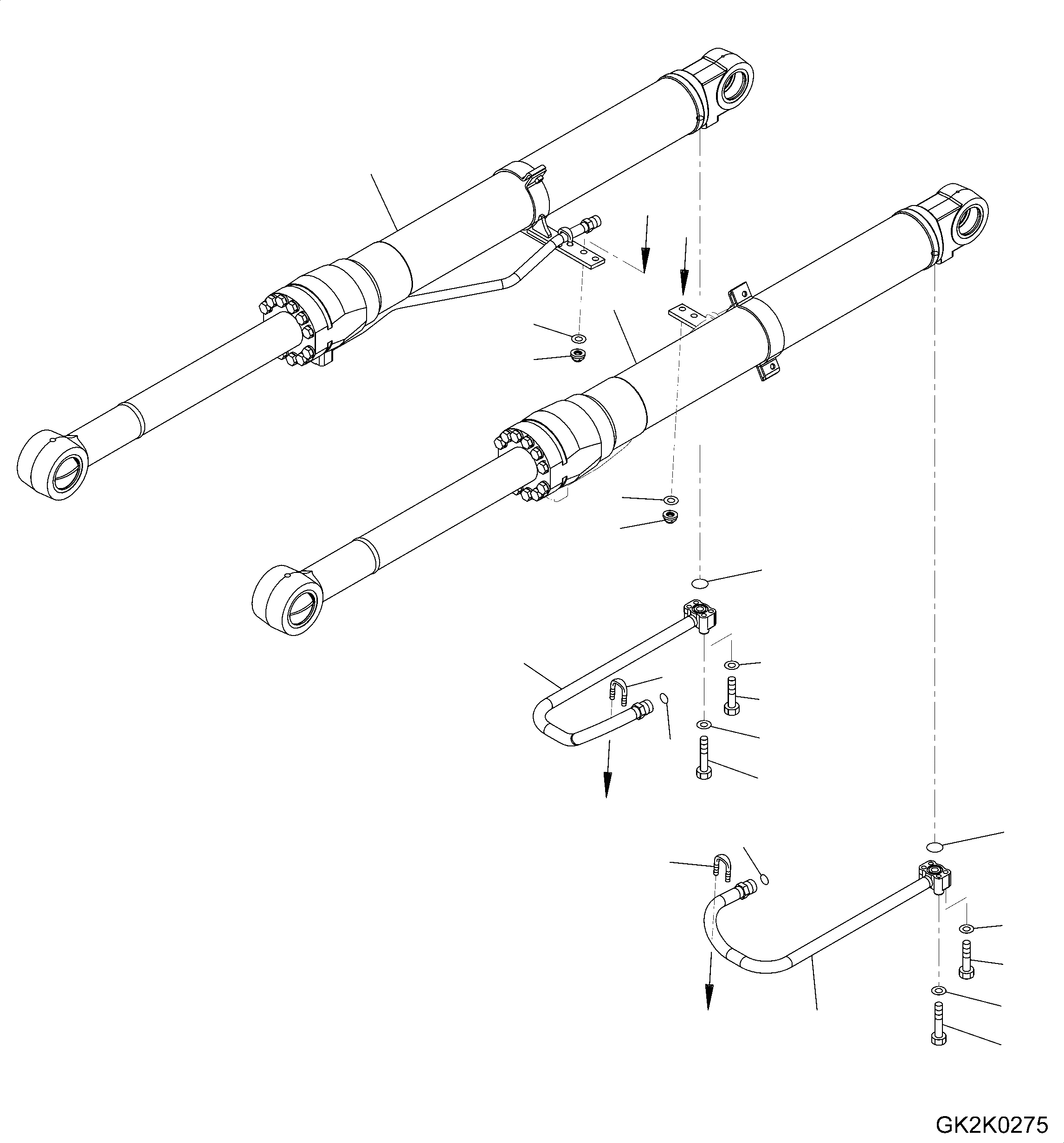 GK2K0275