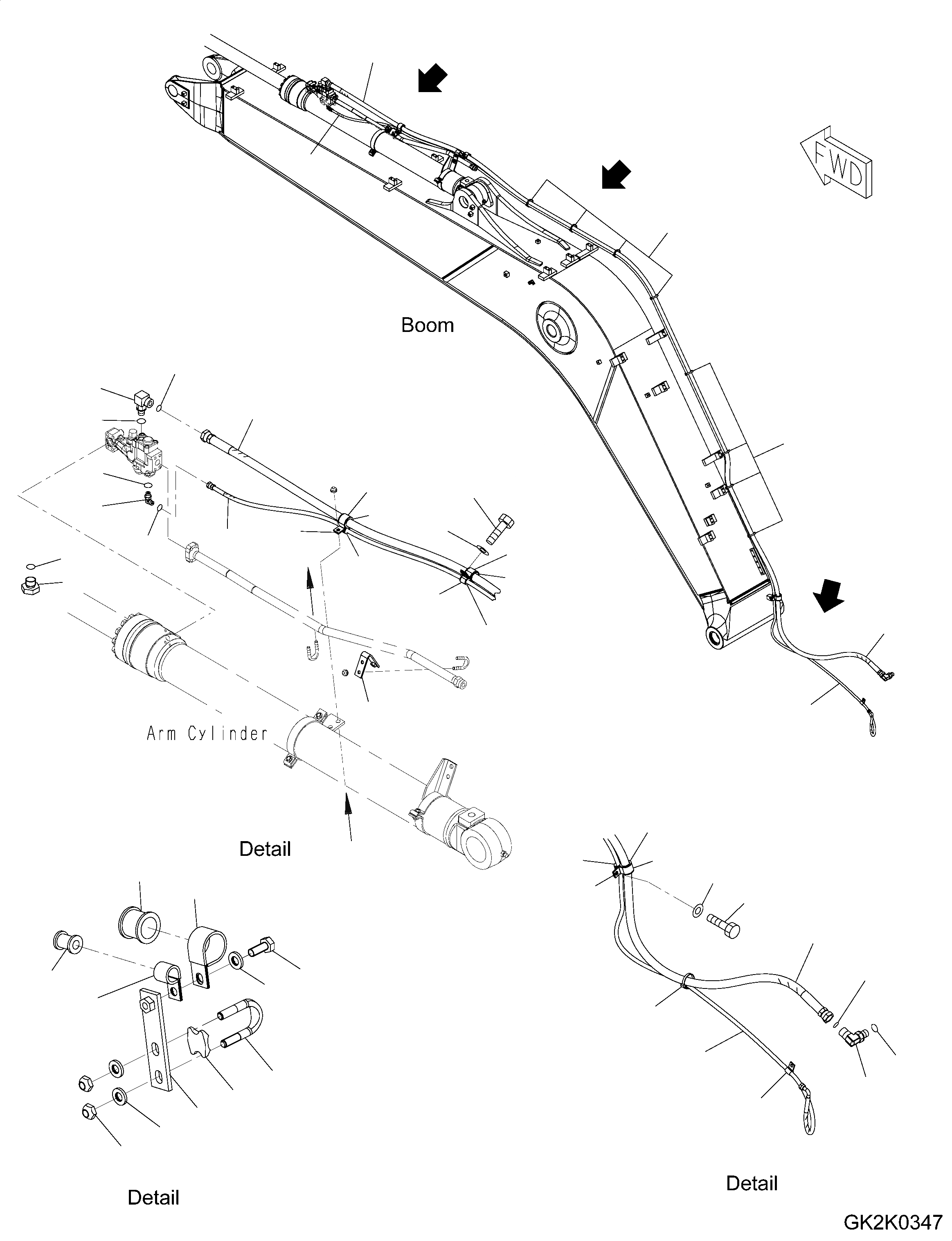 FWD

Boom

Arm Cylinder

Detail

Detail

Detail

GK2K0347