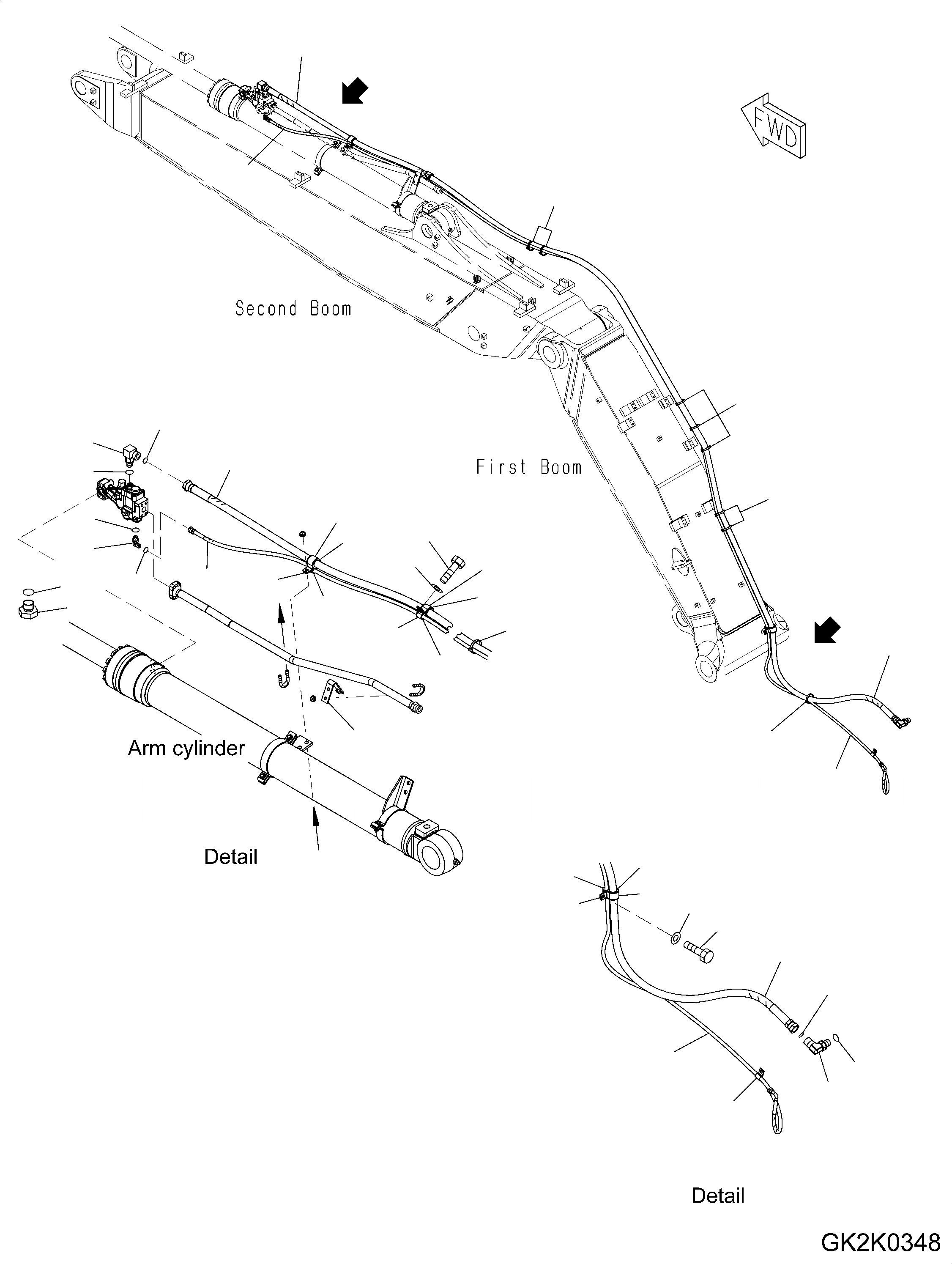 FWD

Second Boom

First Boom

Arm cylinder

Detail

Detail

GK2K0348