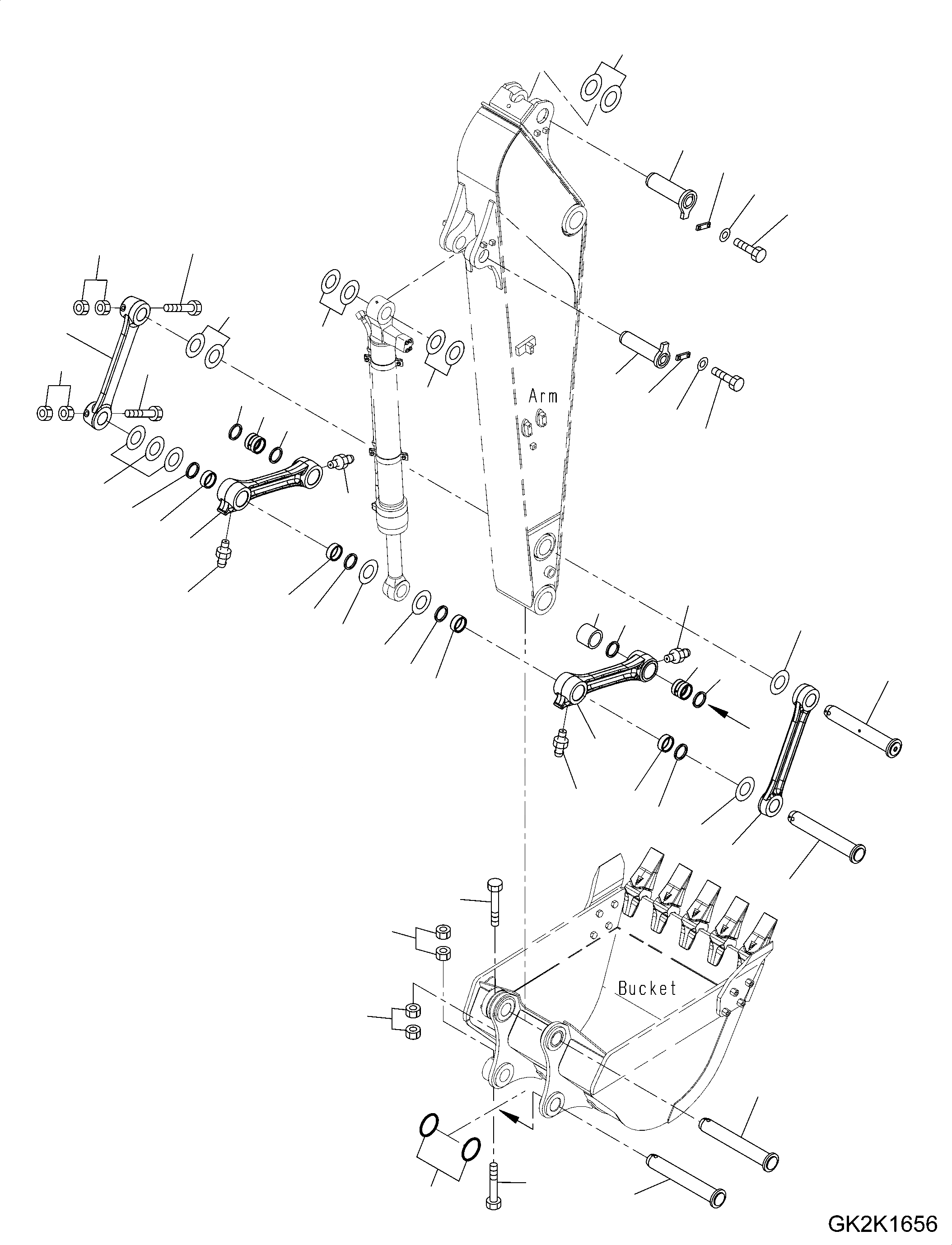 Arm

Bucket

GK2K1656