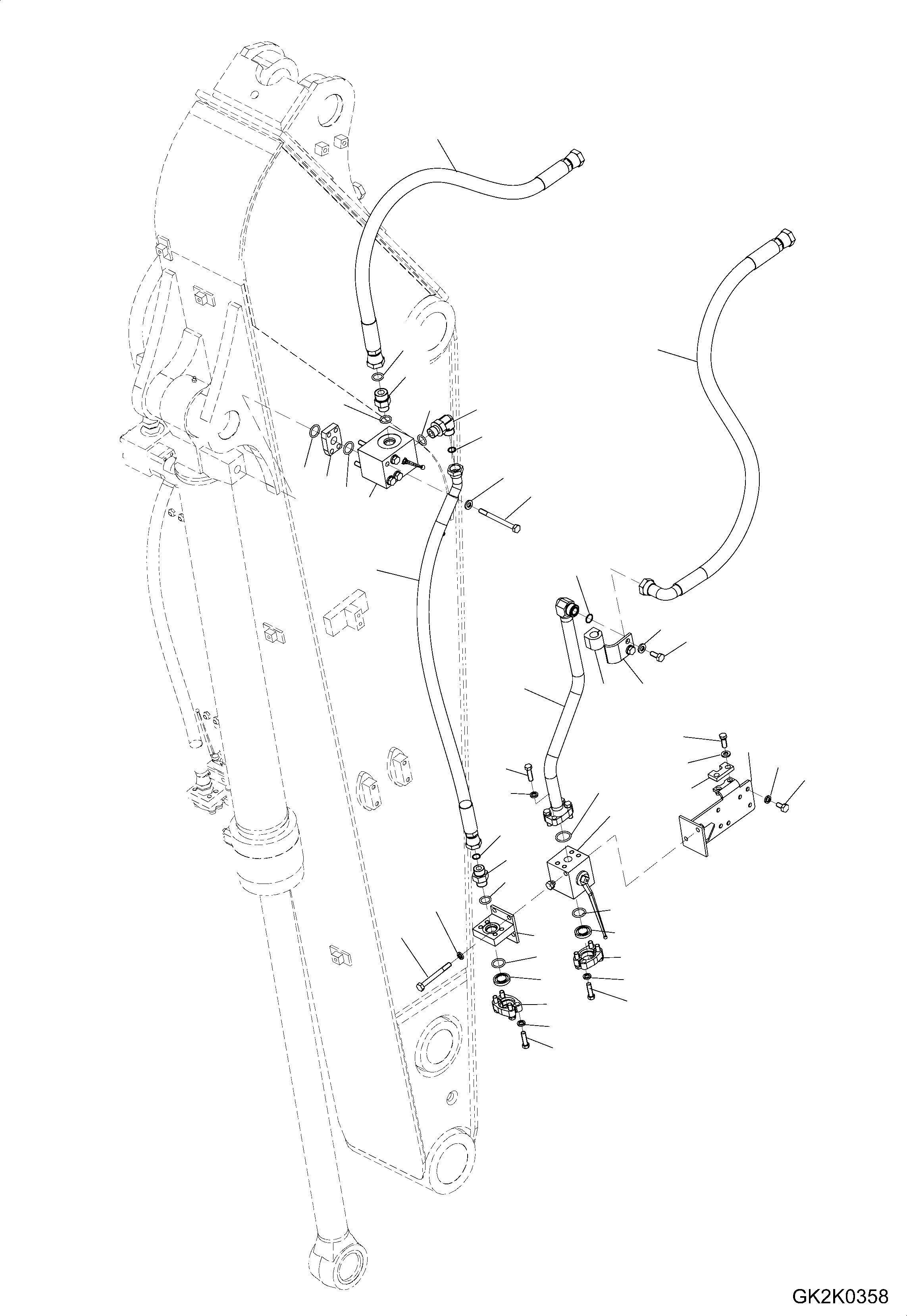 GK2K0358