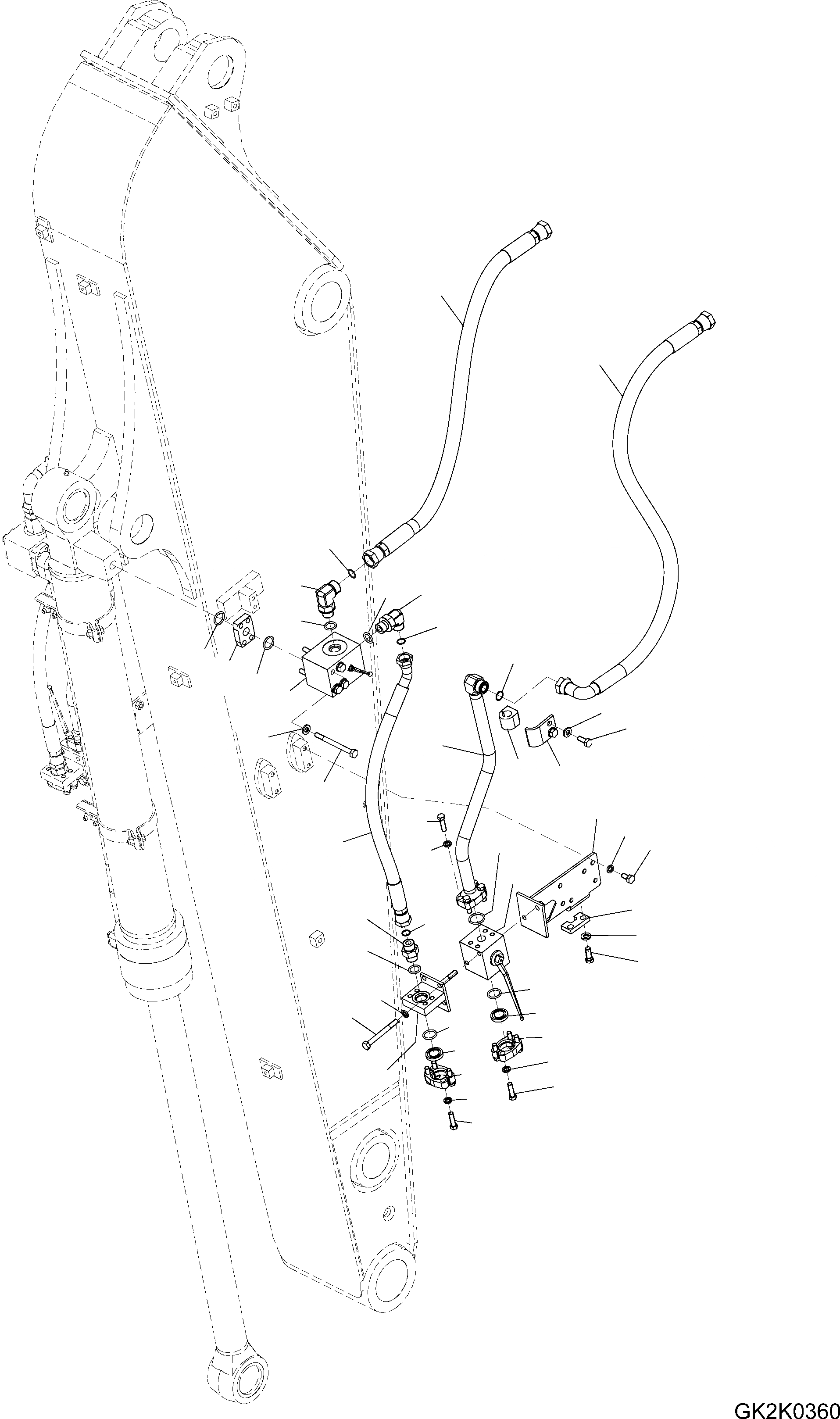 GK2K0360