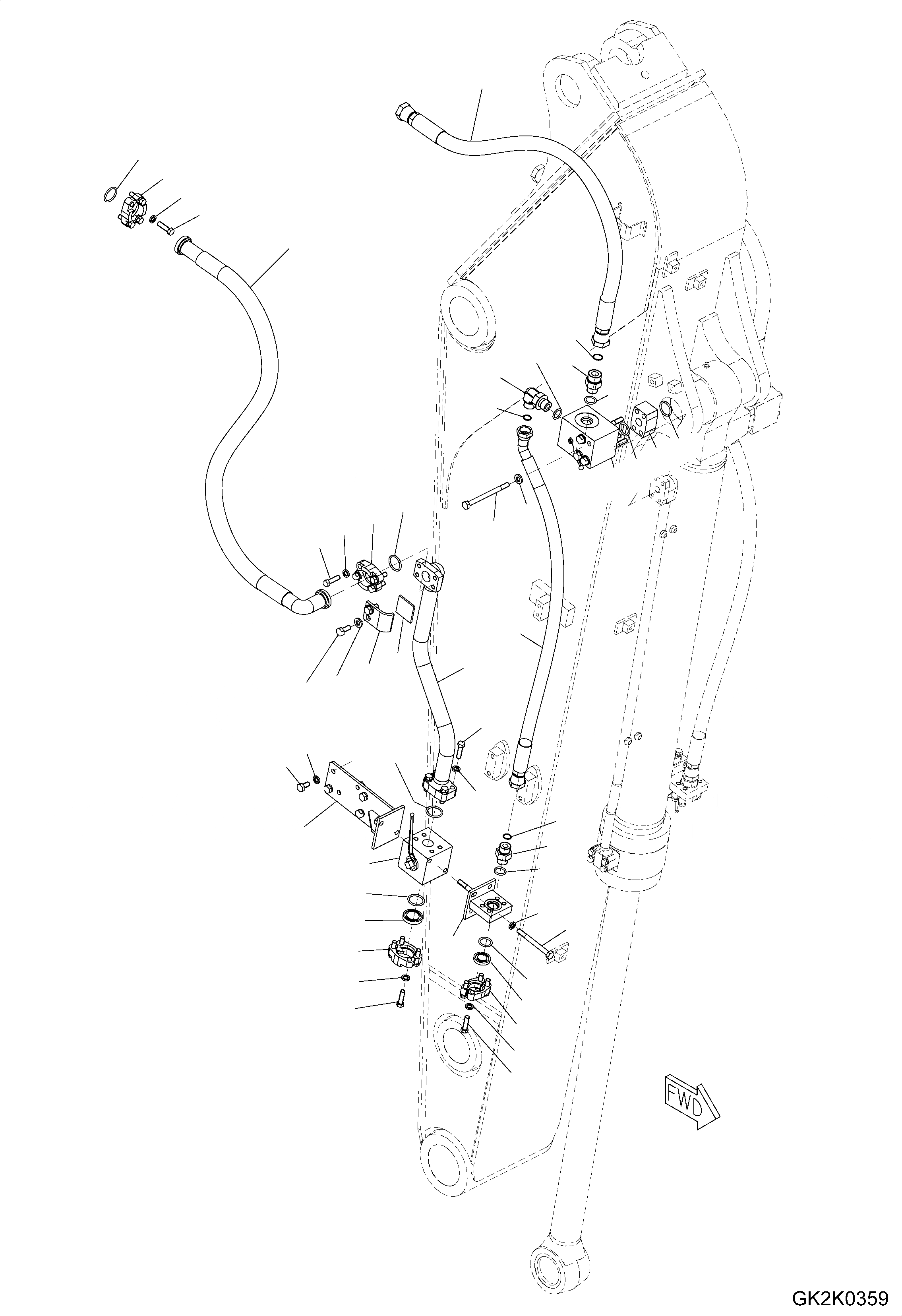 FWD

GK2K0359