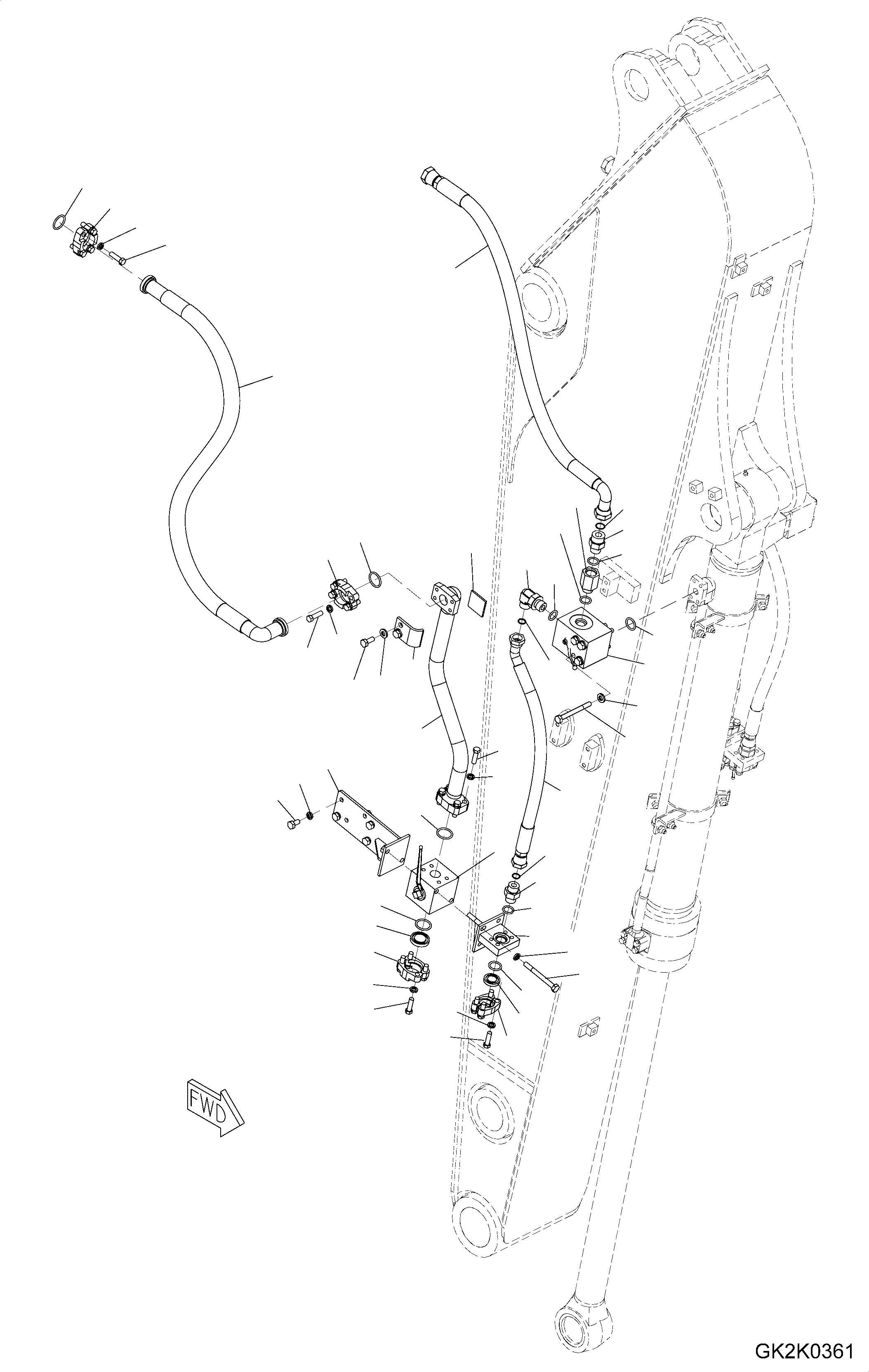 FWD

GK2K0361