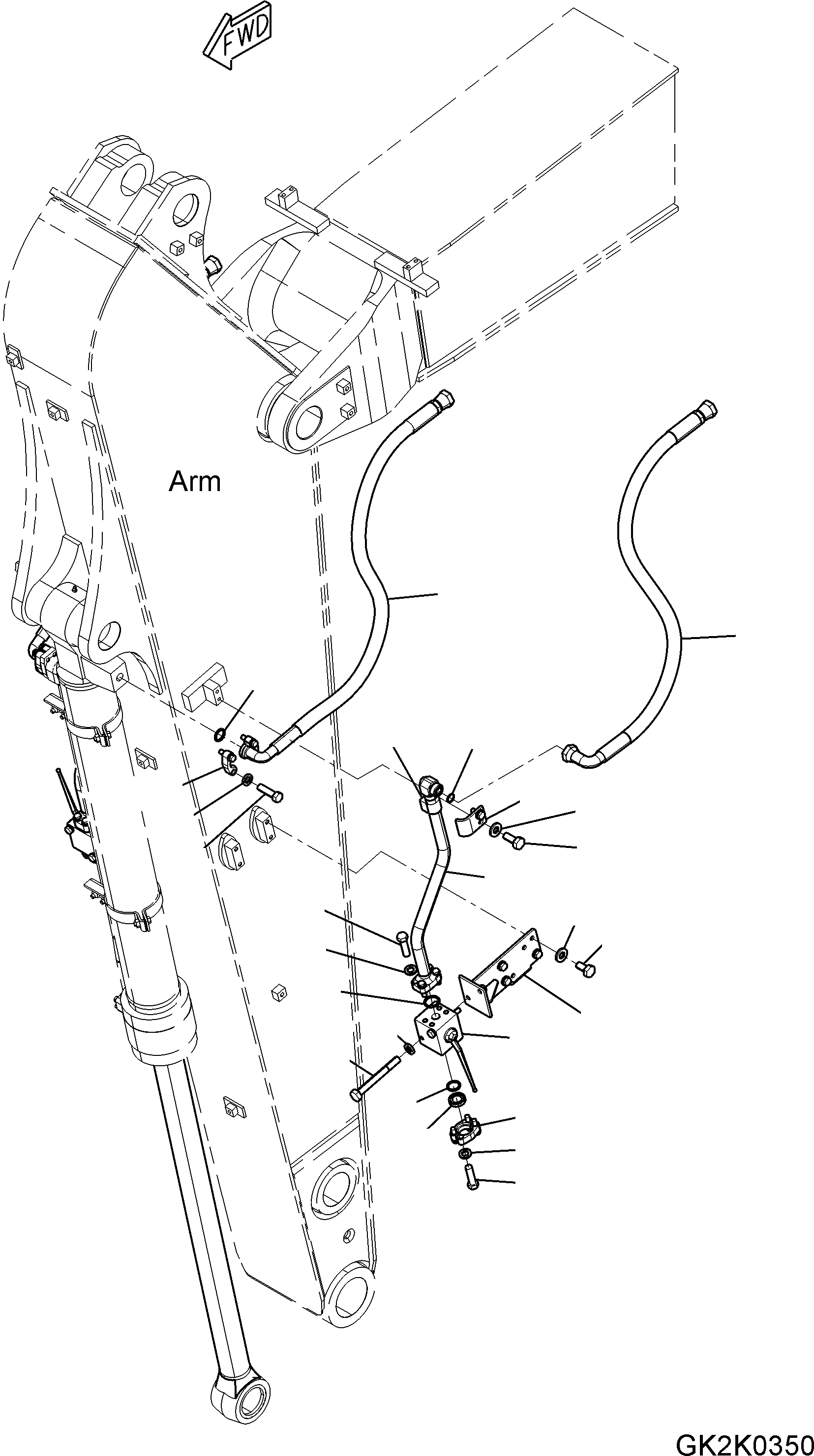 FWD

Arm

GK2K0350