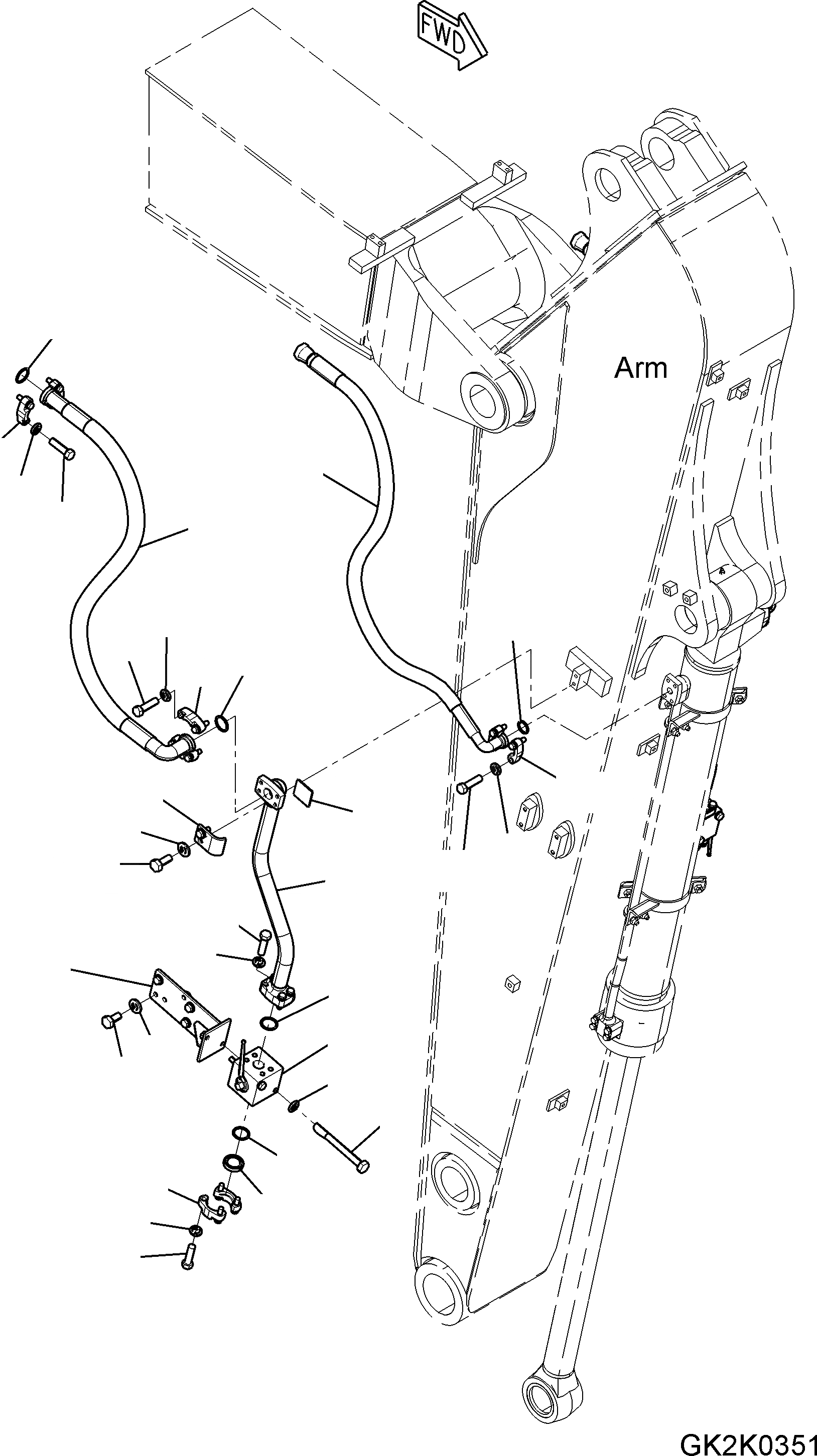 FWD

Arm

GK2K0351