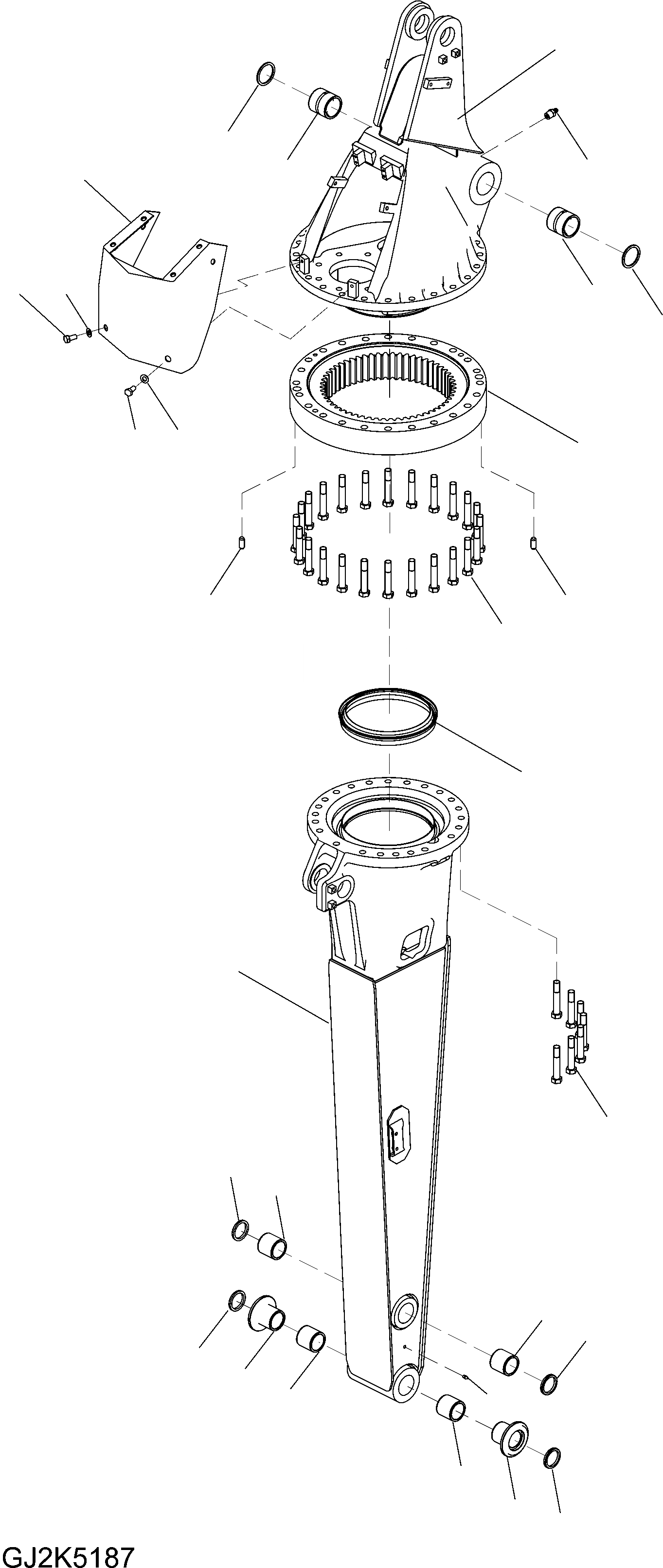 GJ2K5187