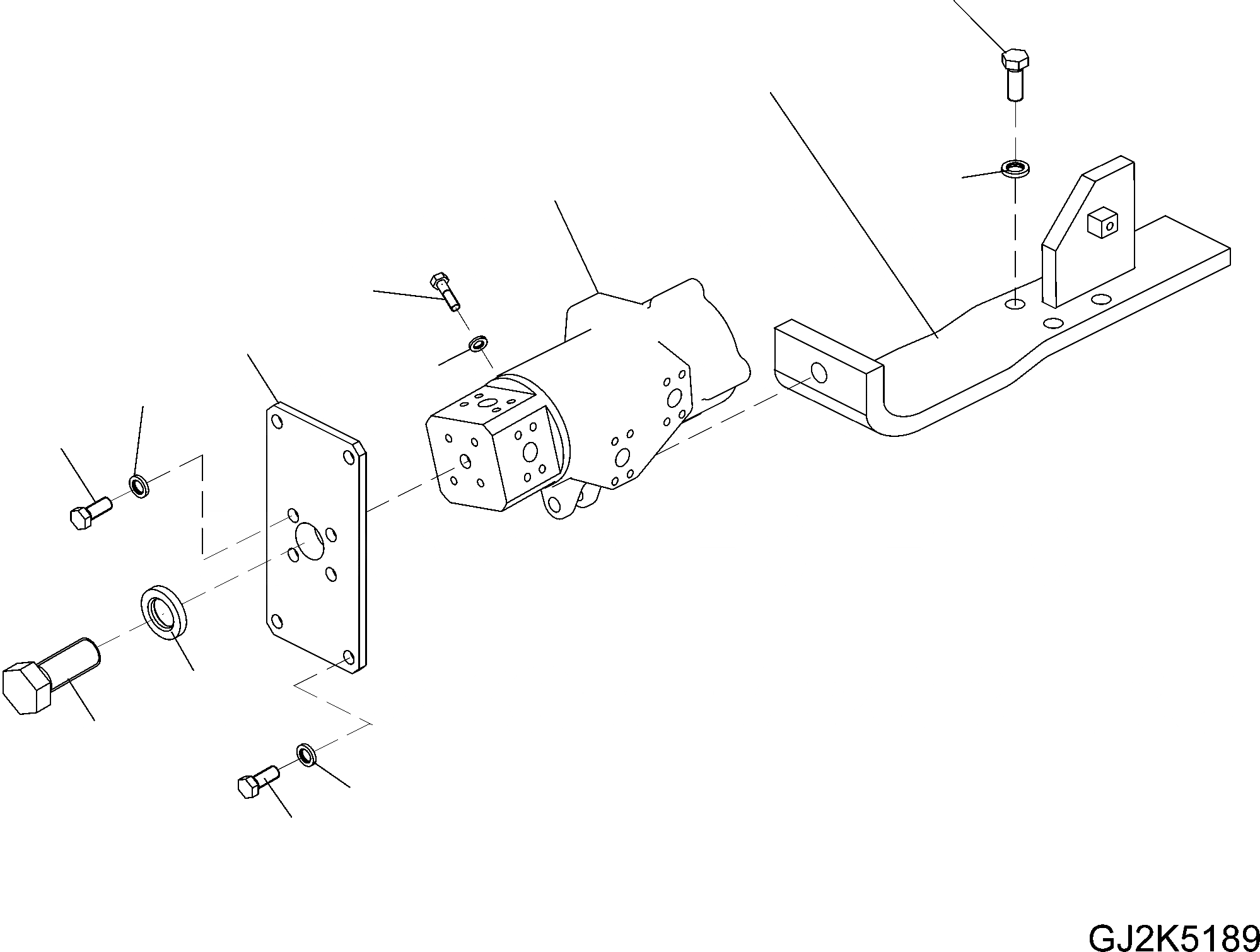 GJ2K5189