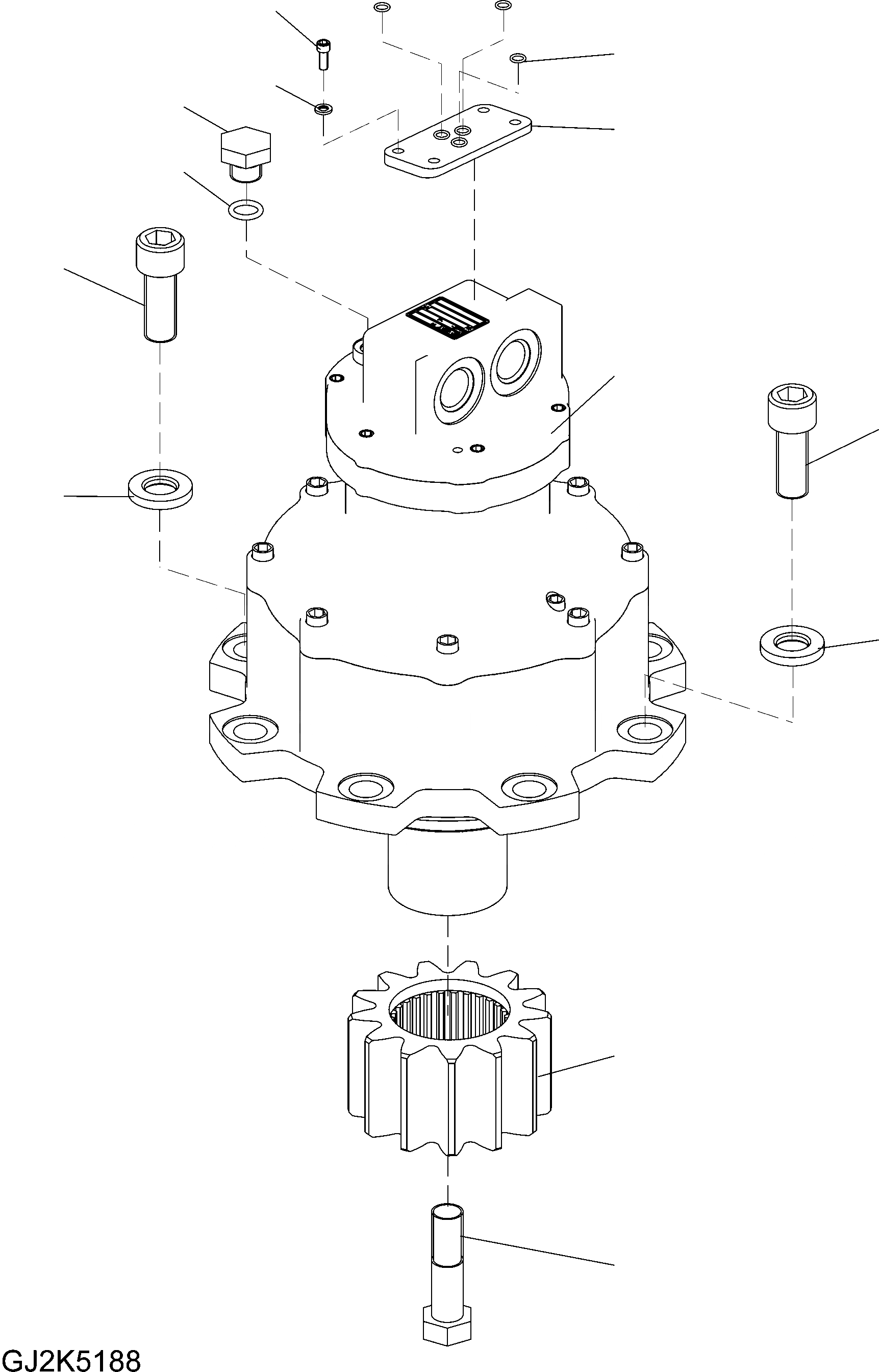 GJ2K5188