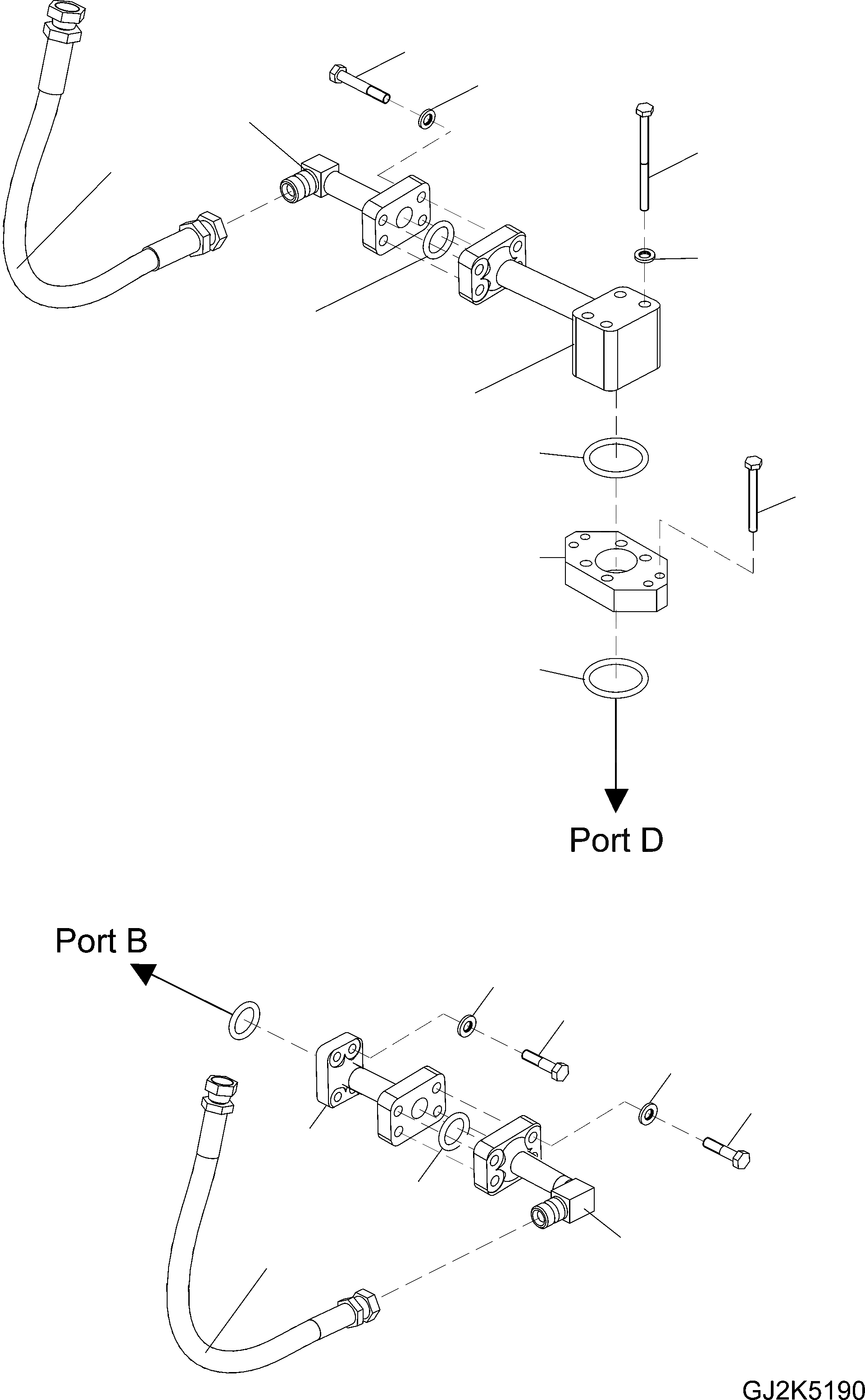 Port D

Port B

GJ2K5190