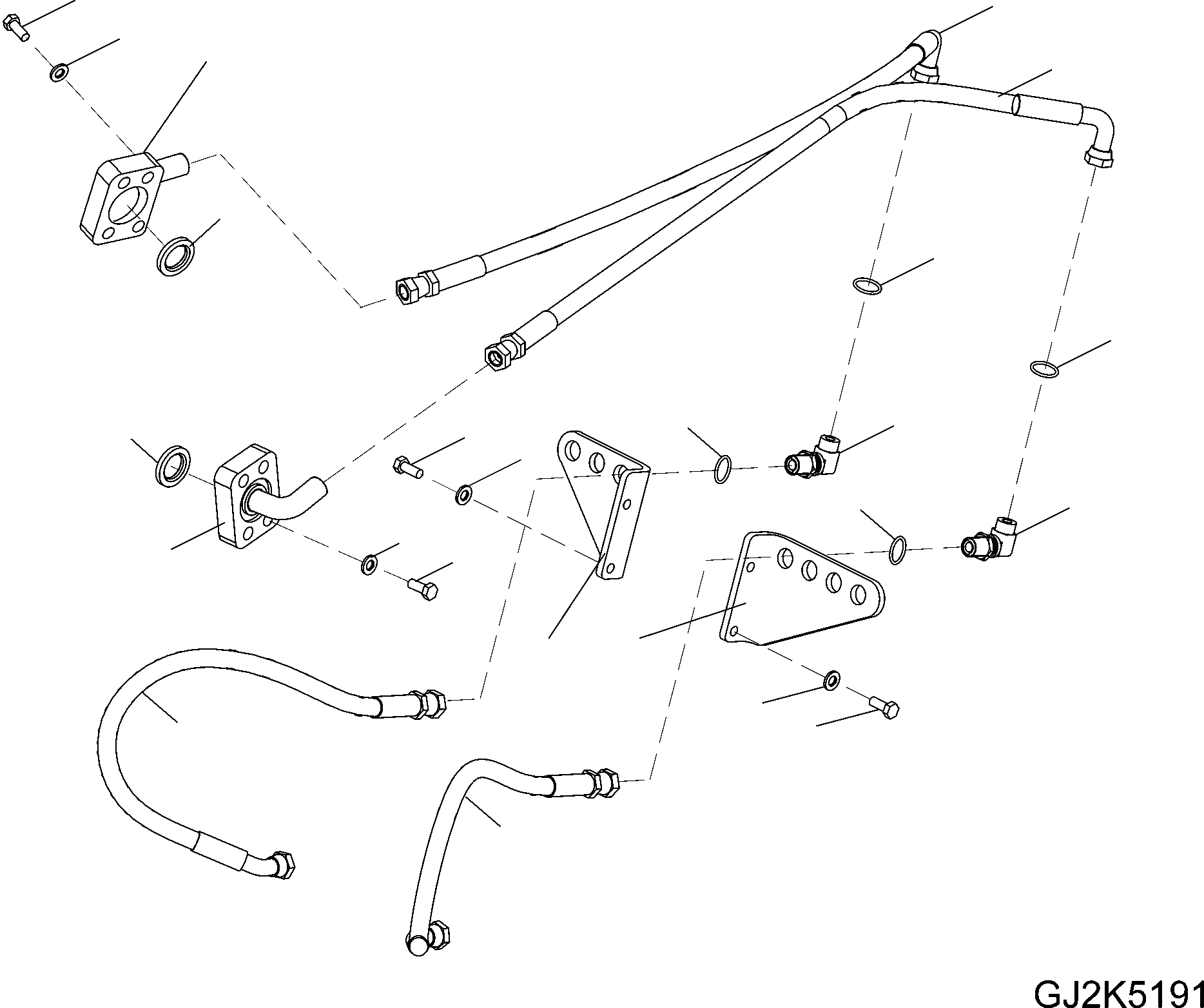 GJ2K5191