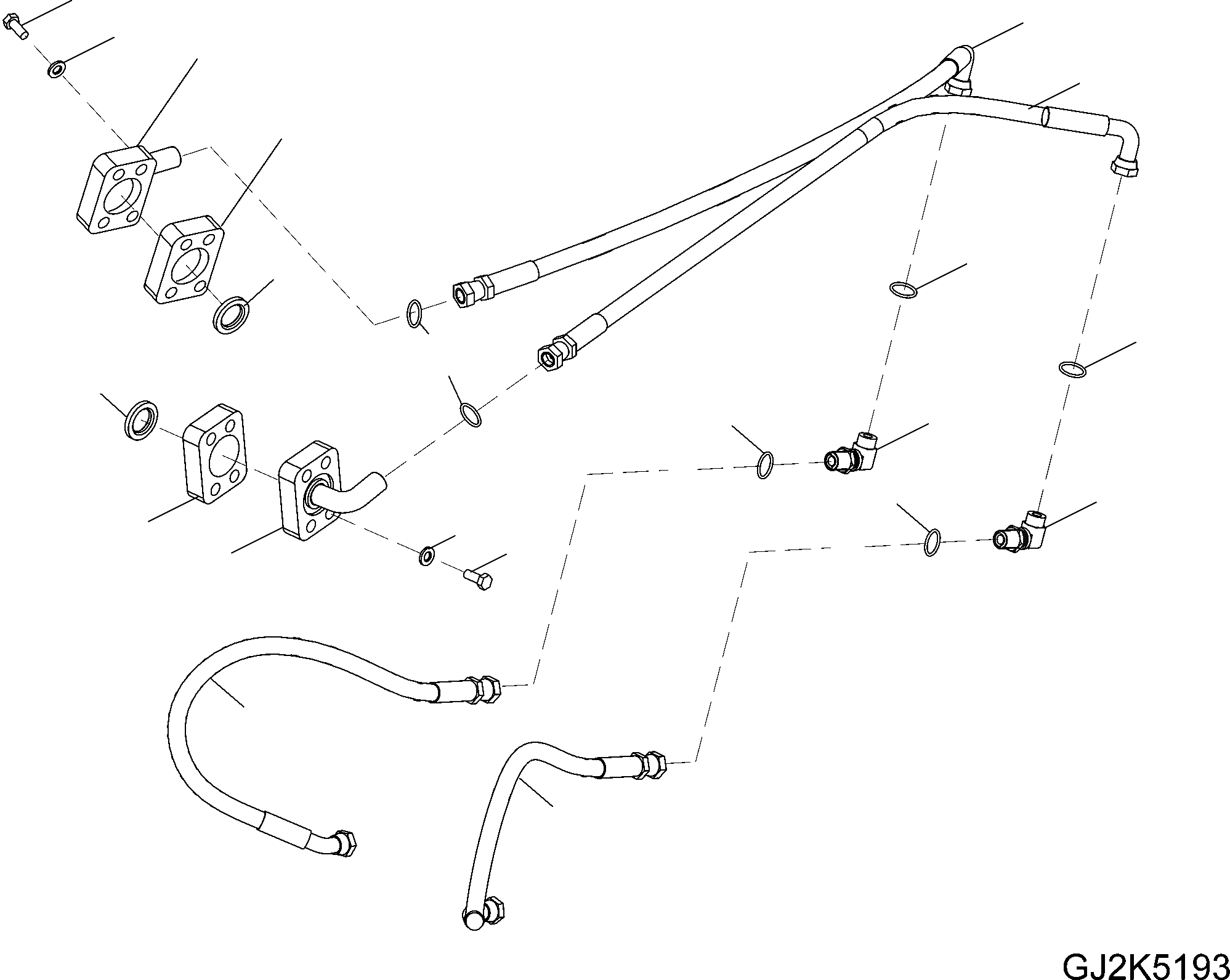 GJ2K5193