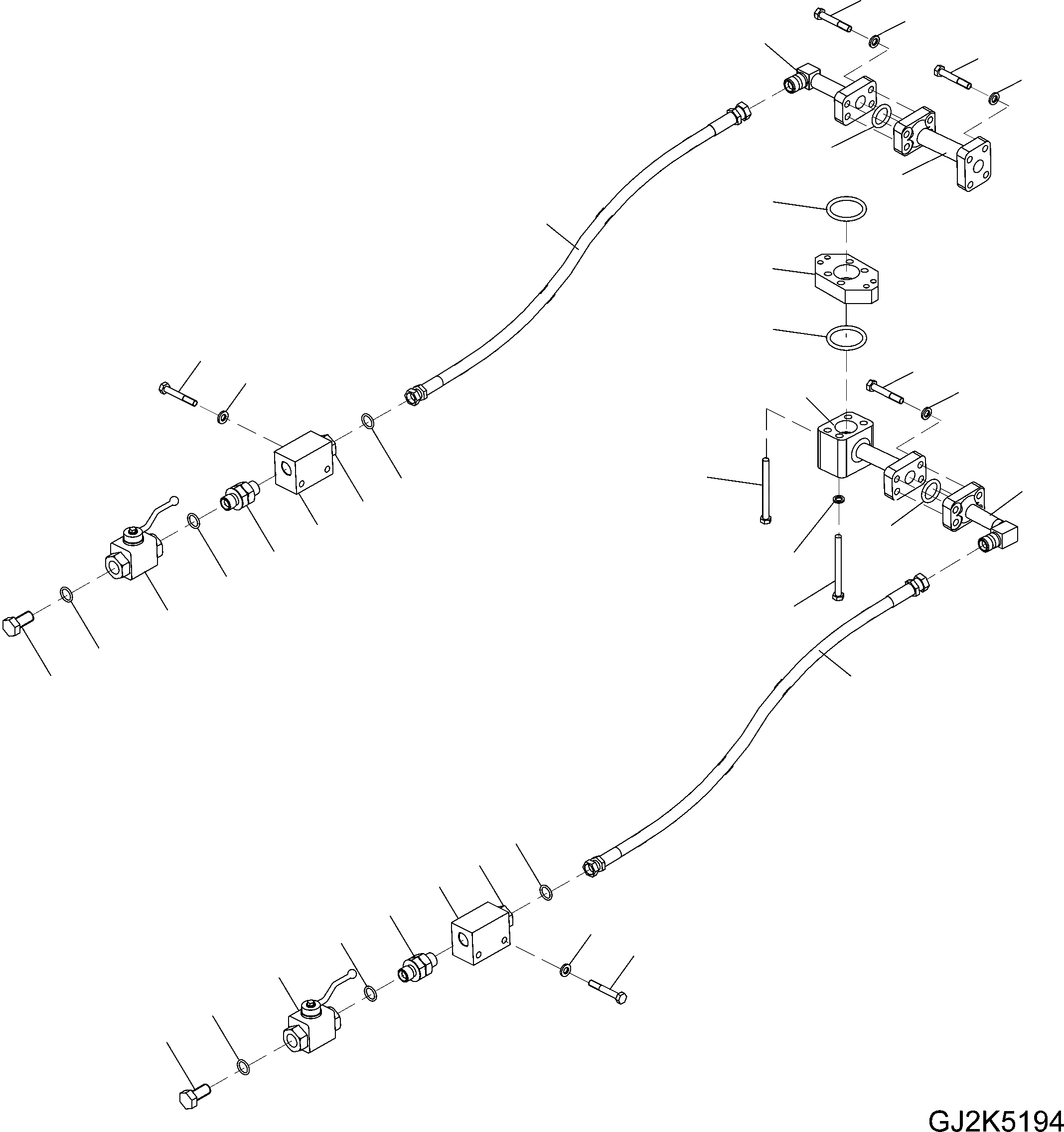 GJ2K5194