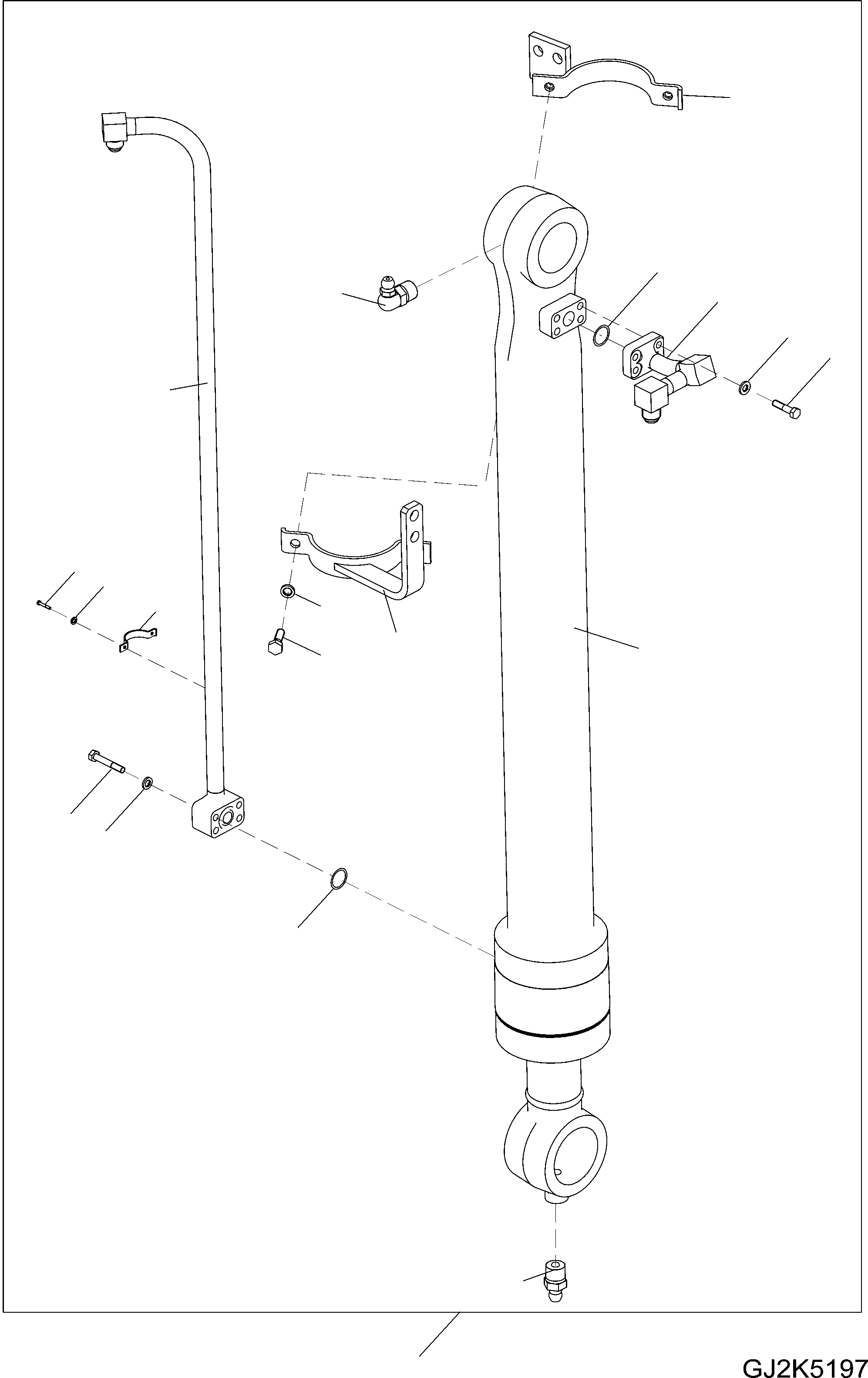 GJ2K5197