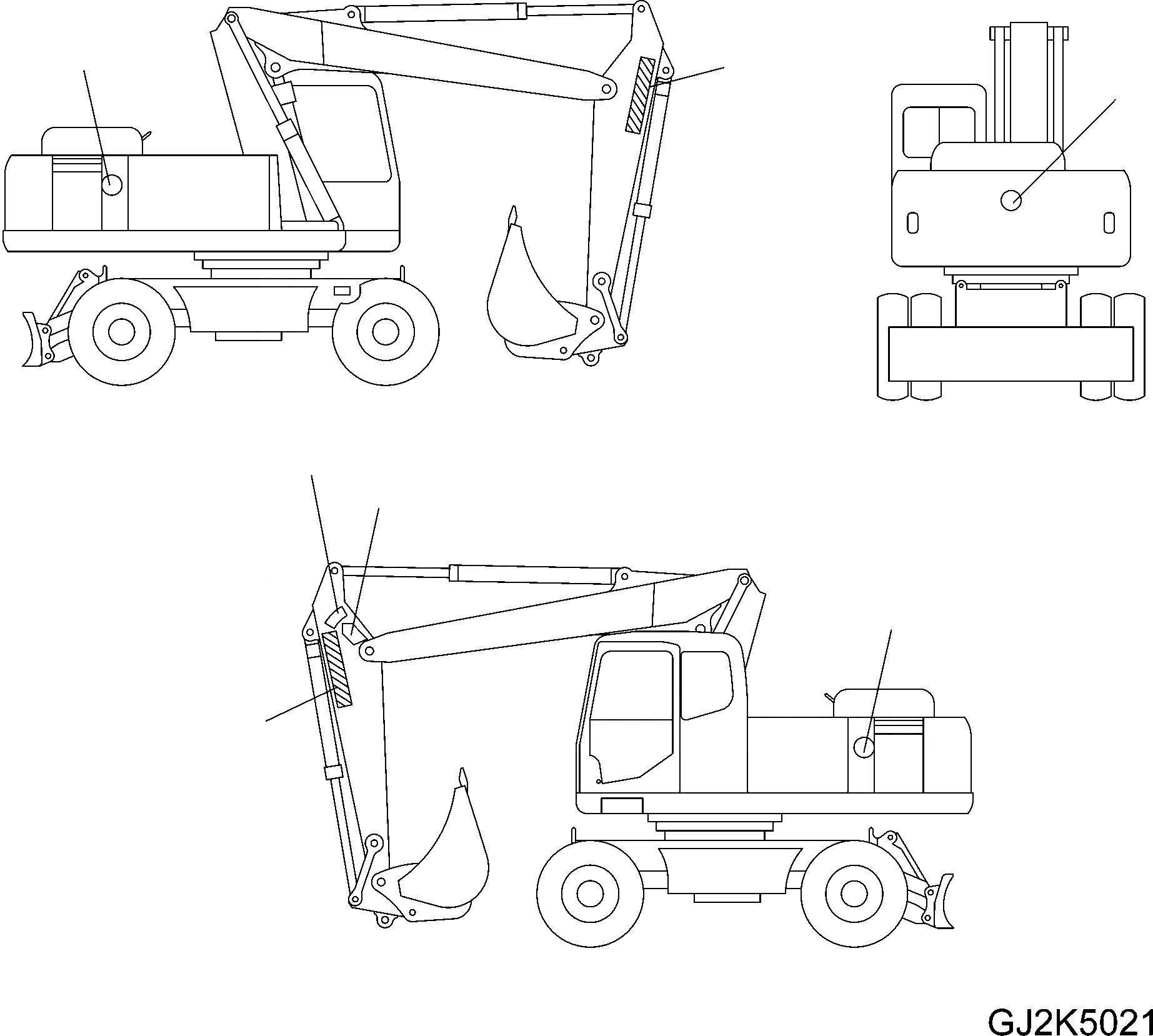 GJ2K5021