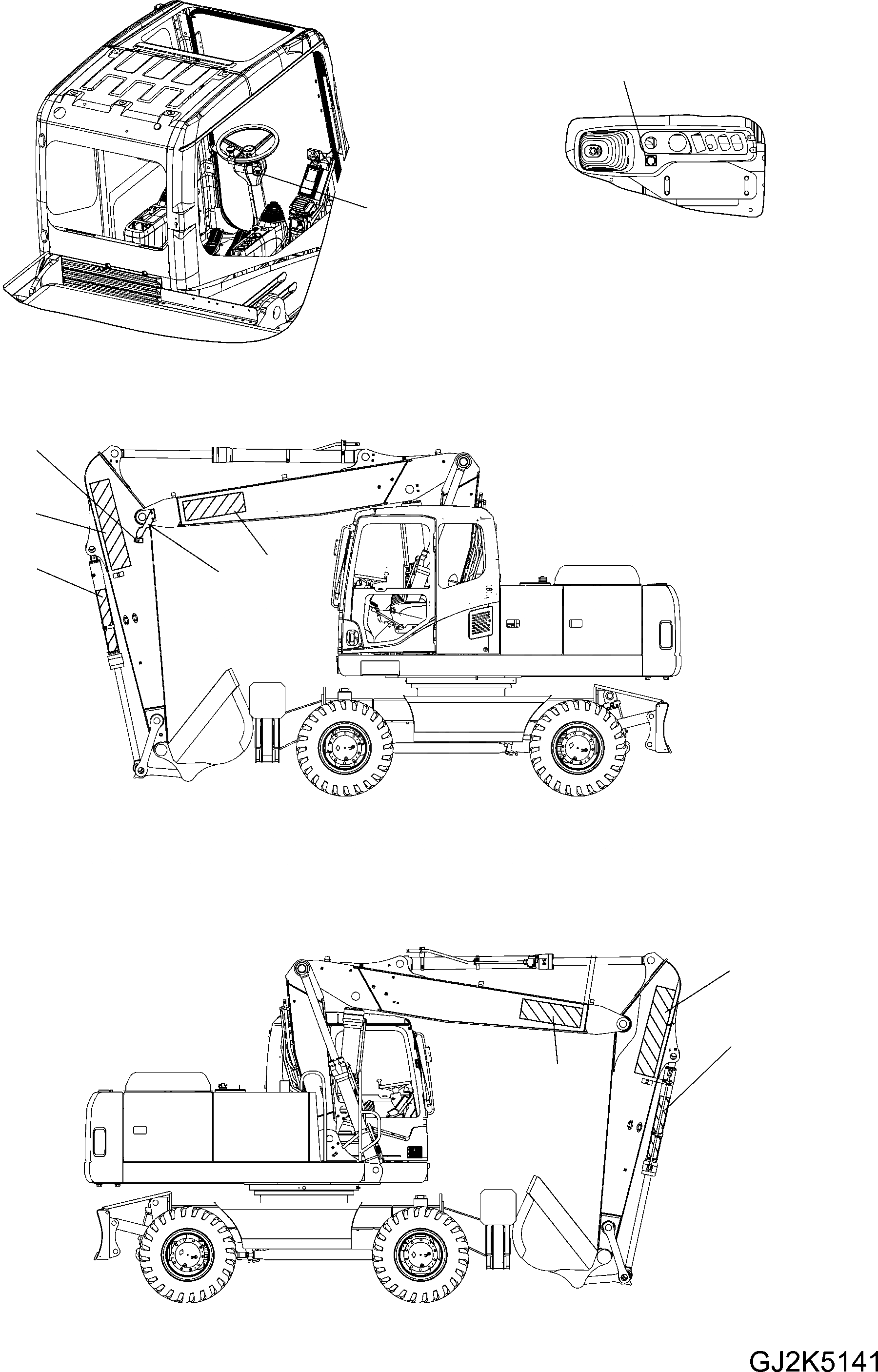 GJ2K5141