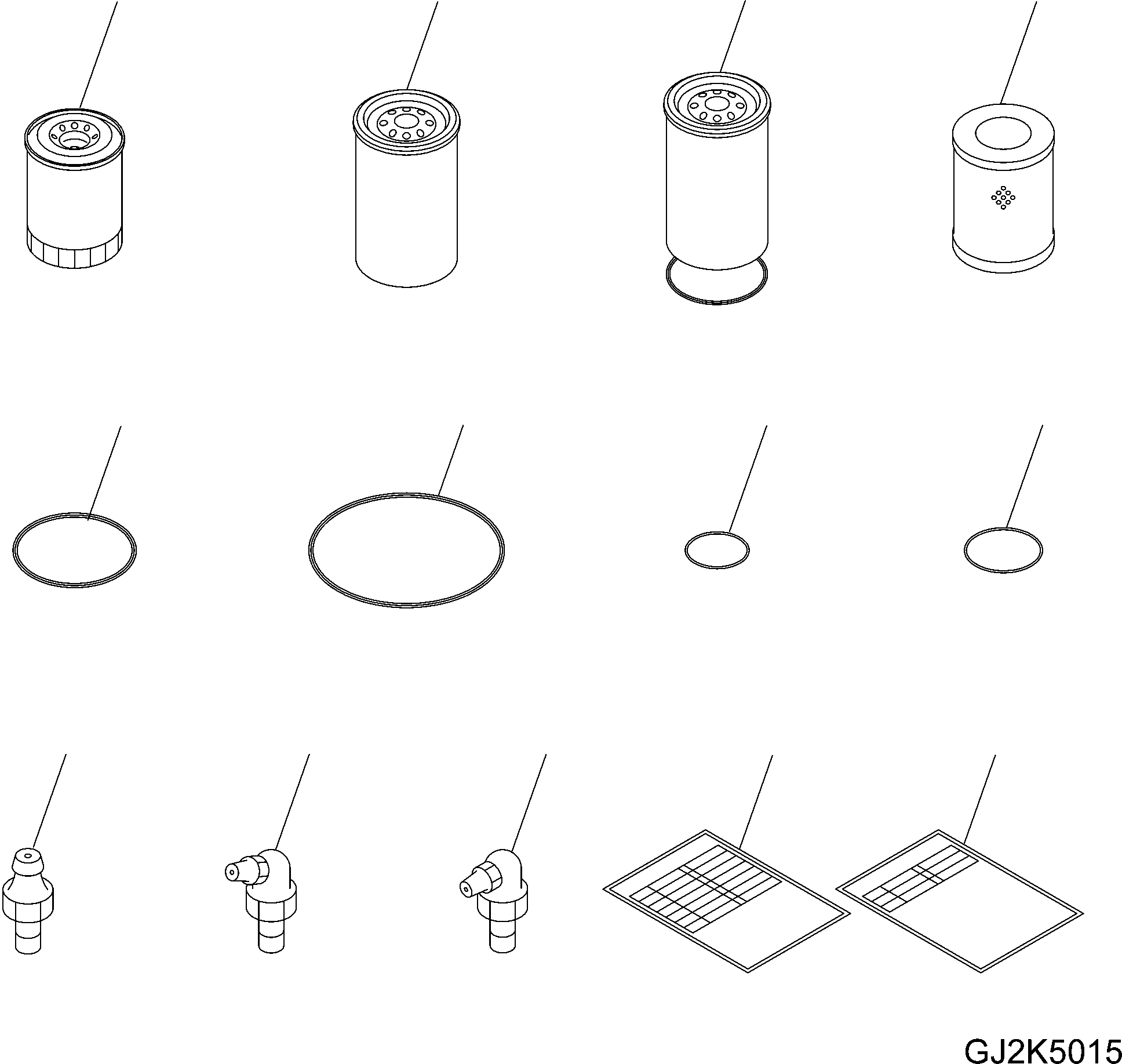 GJ2K5015