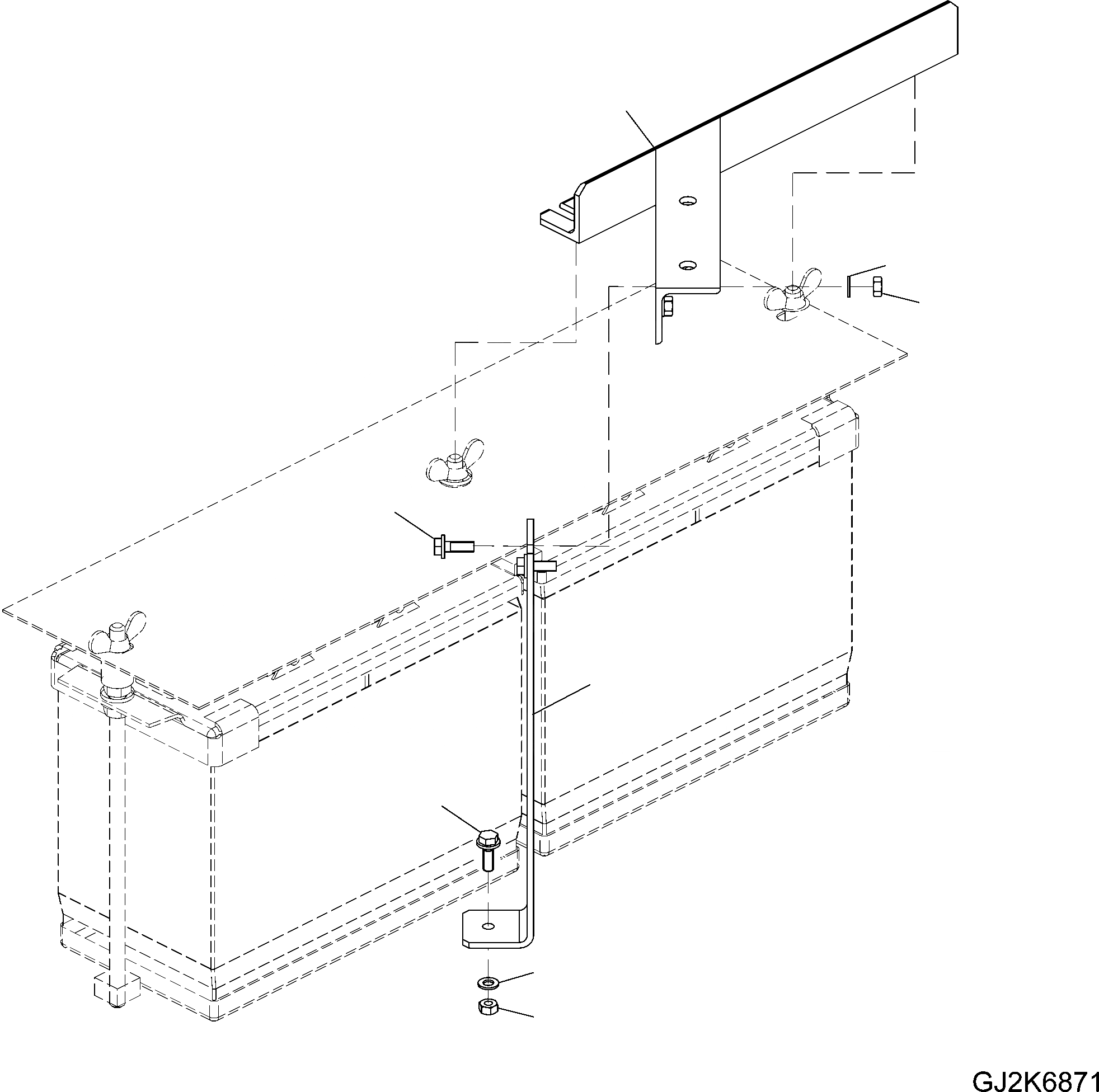 GJ2K6871