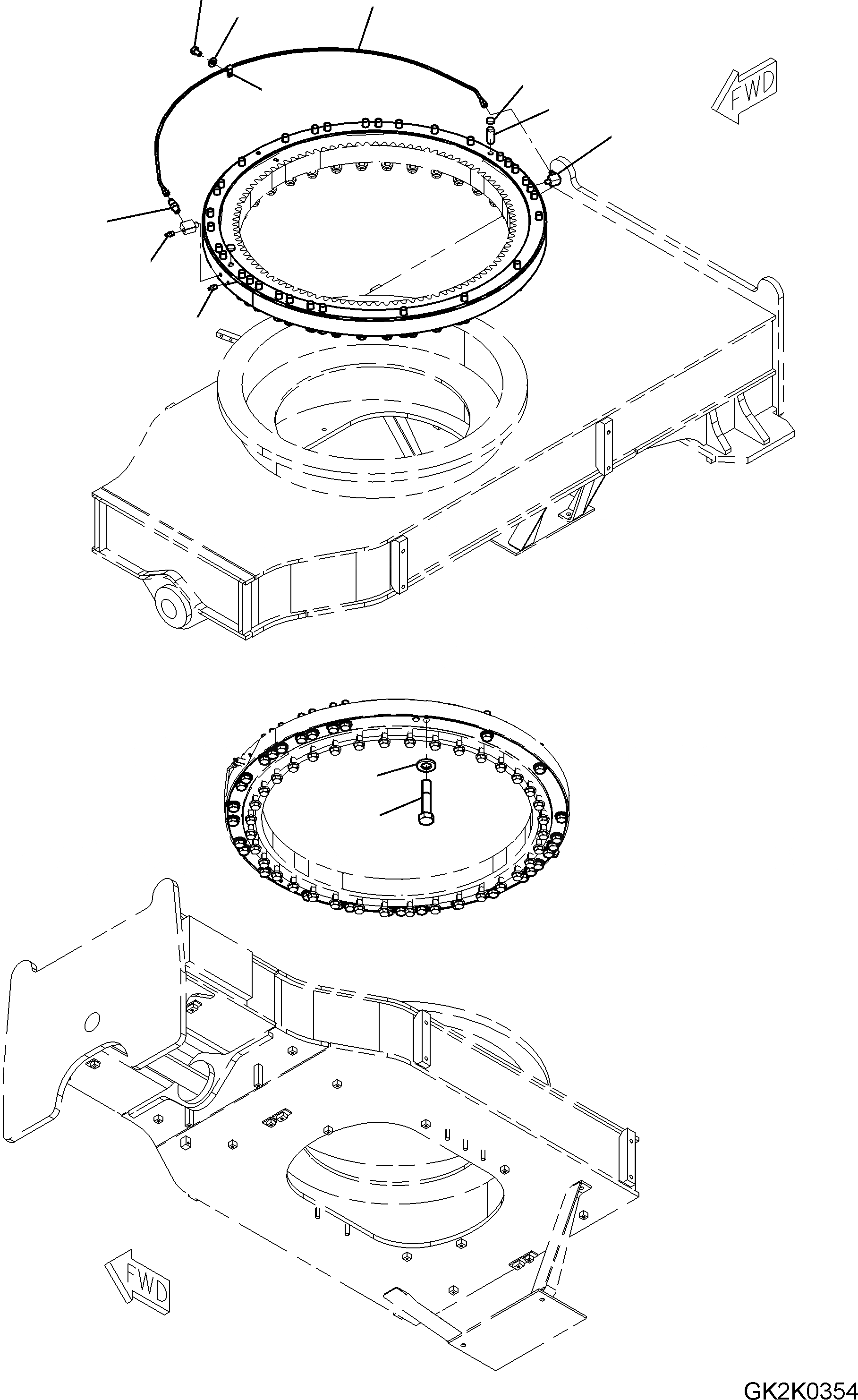 FWD

FWD

GK2K0354