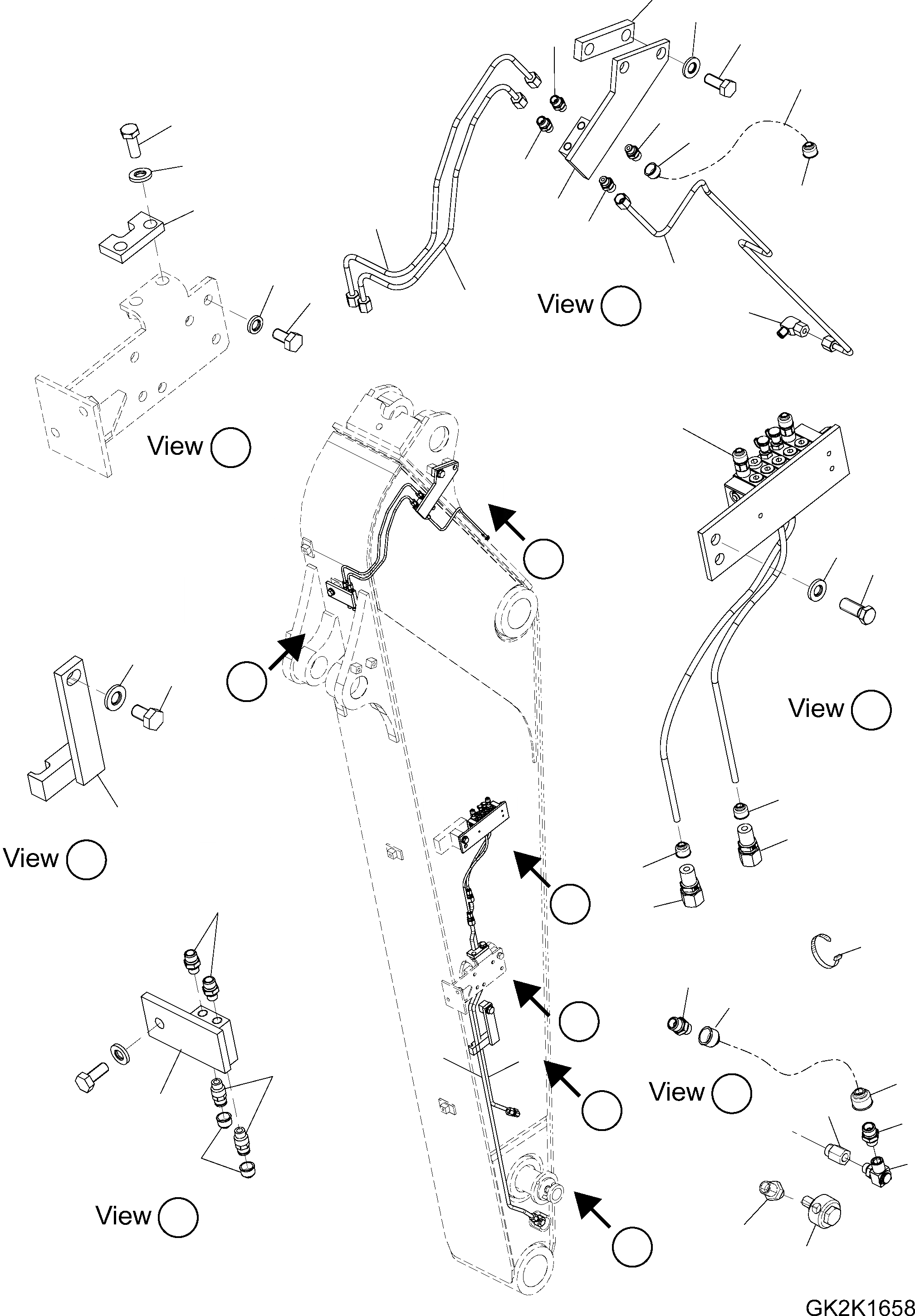 View

View

View

View

View

View

GK2K1658