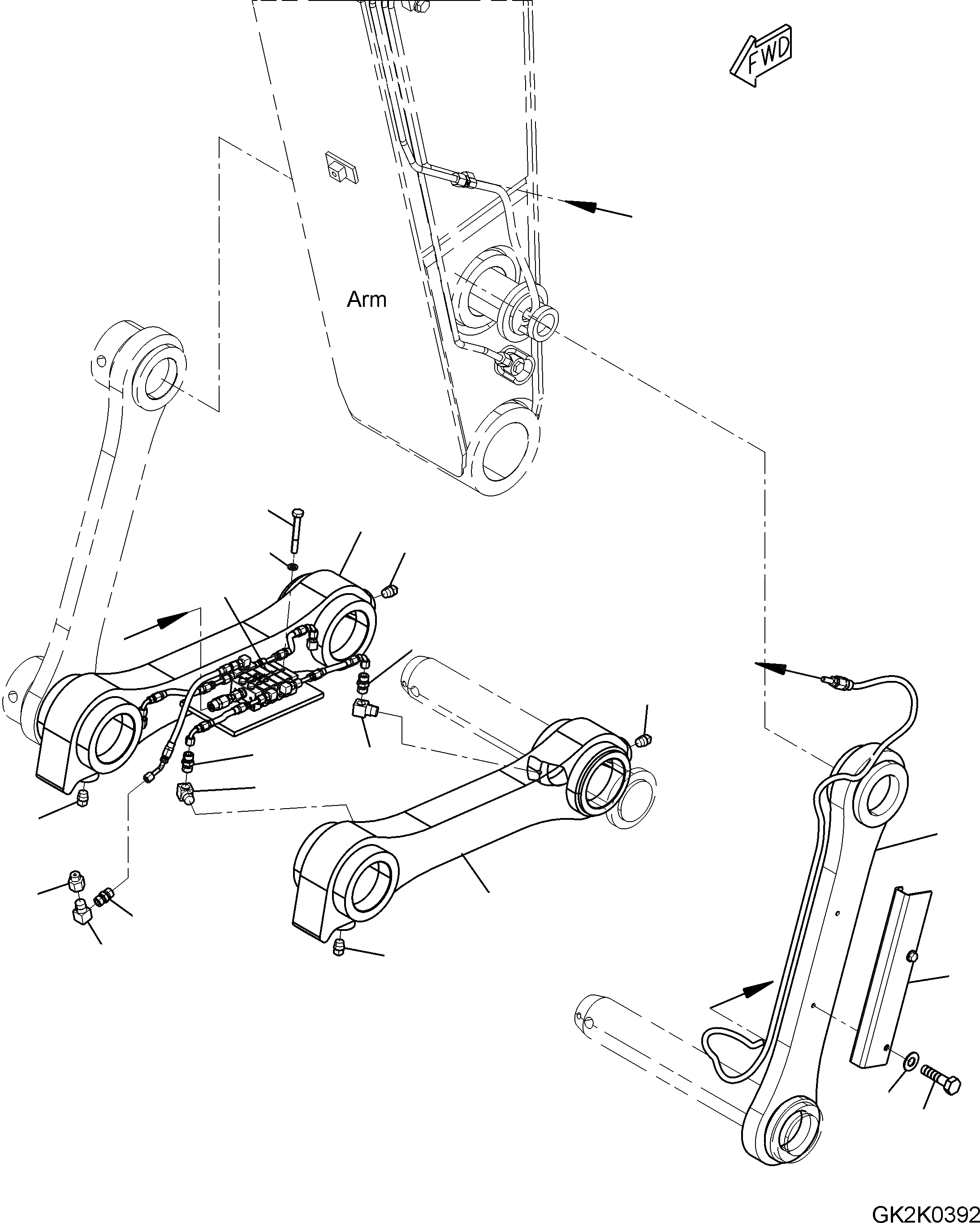 FWD

Arm

GK2K0392