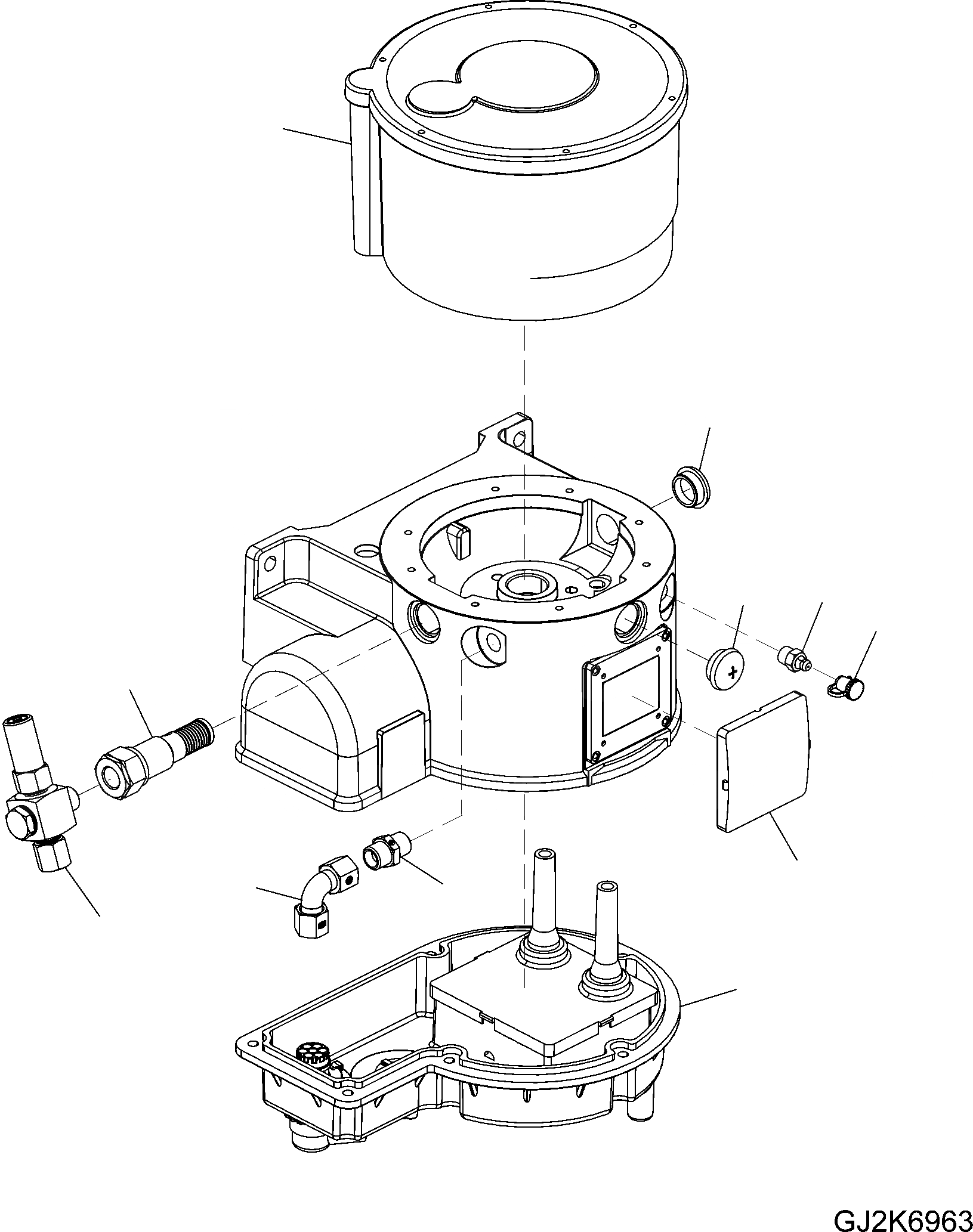 GJ2K6963