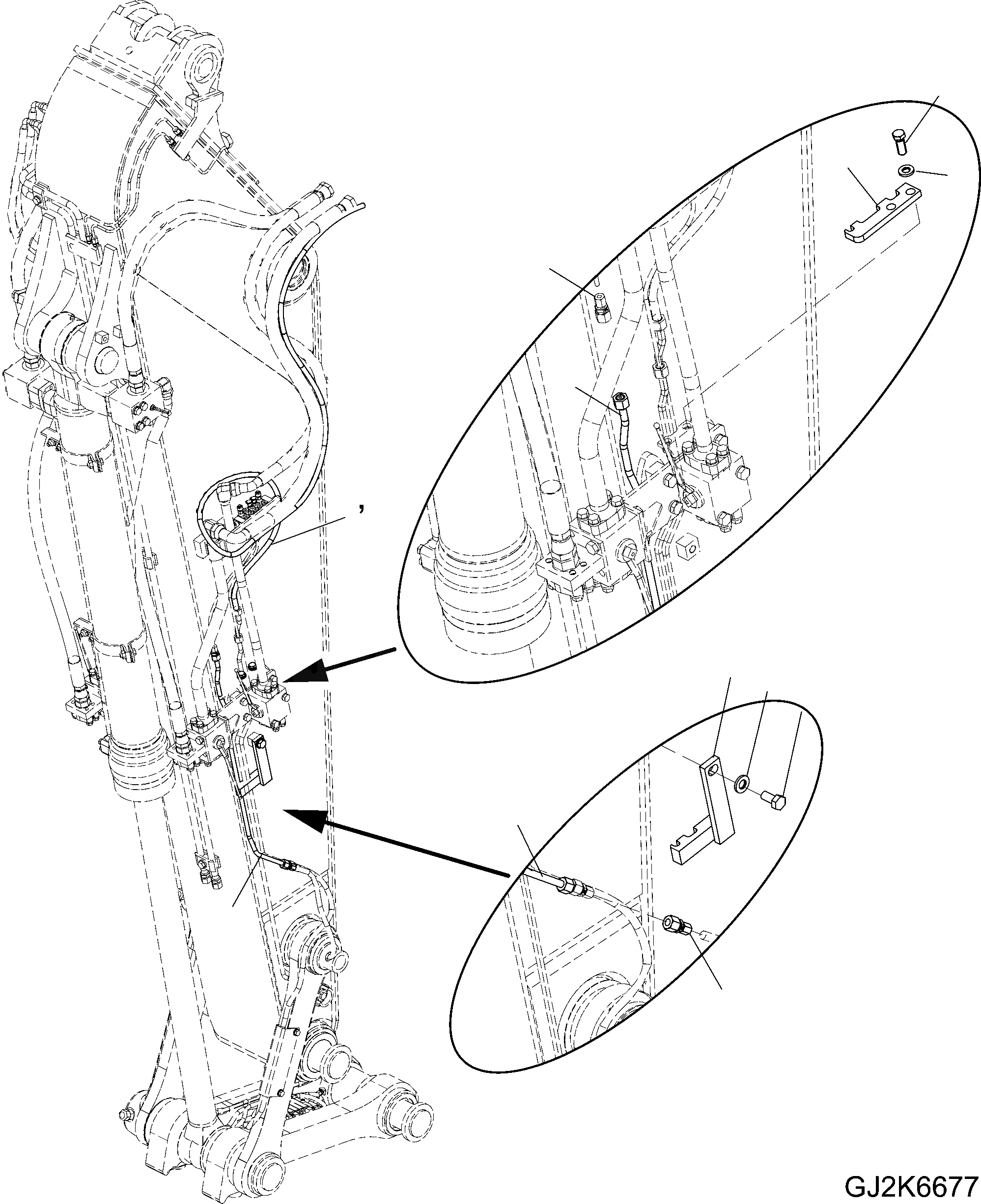 ,

GJ2K6677