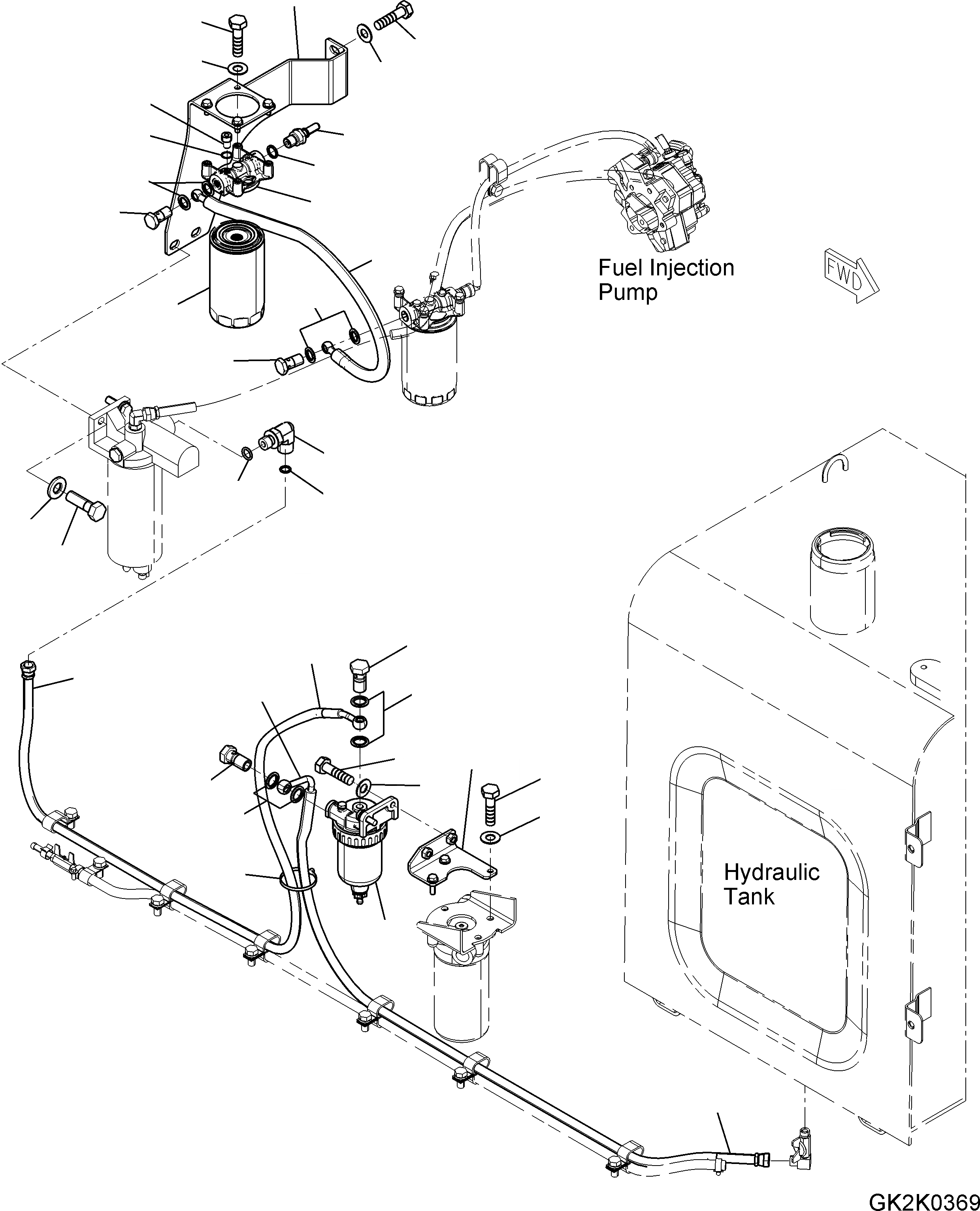 Fuel Injection Pump

FWD

Hydraulic Tank

GK2K0369