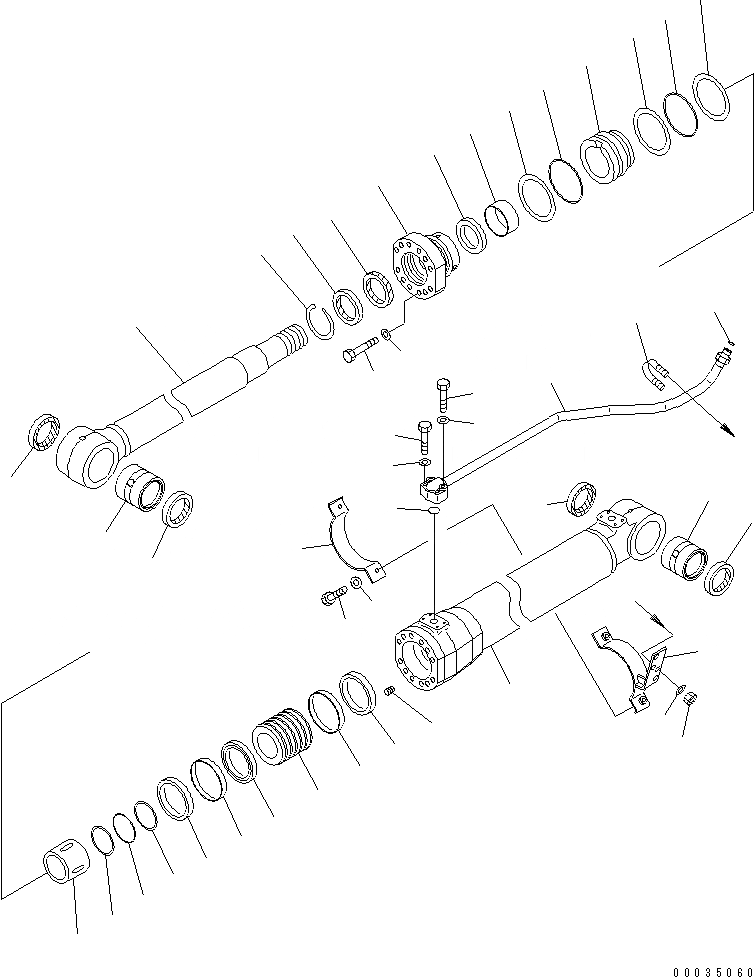 00035060