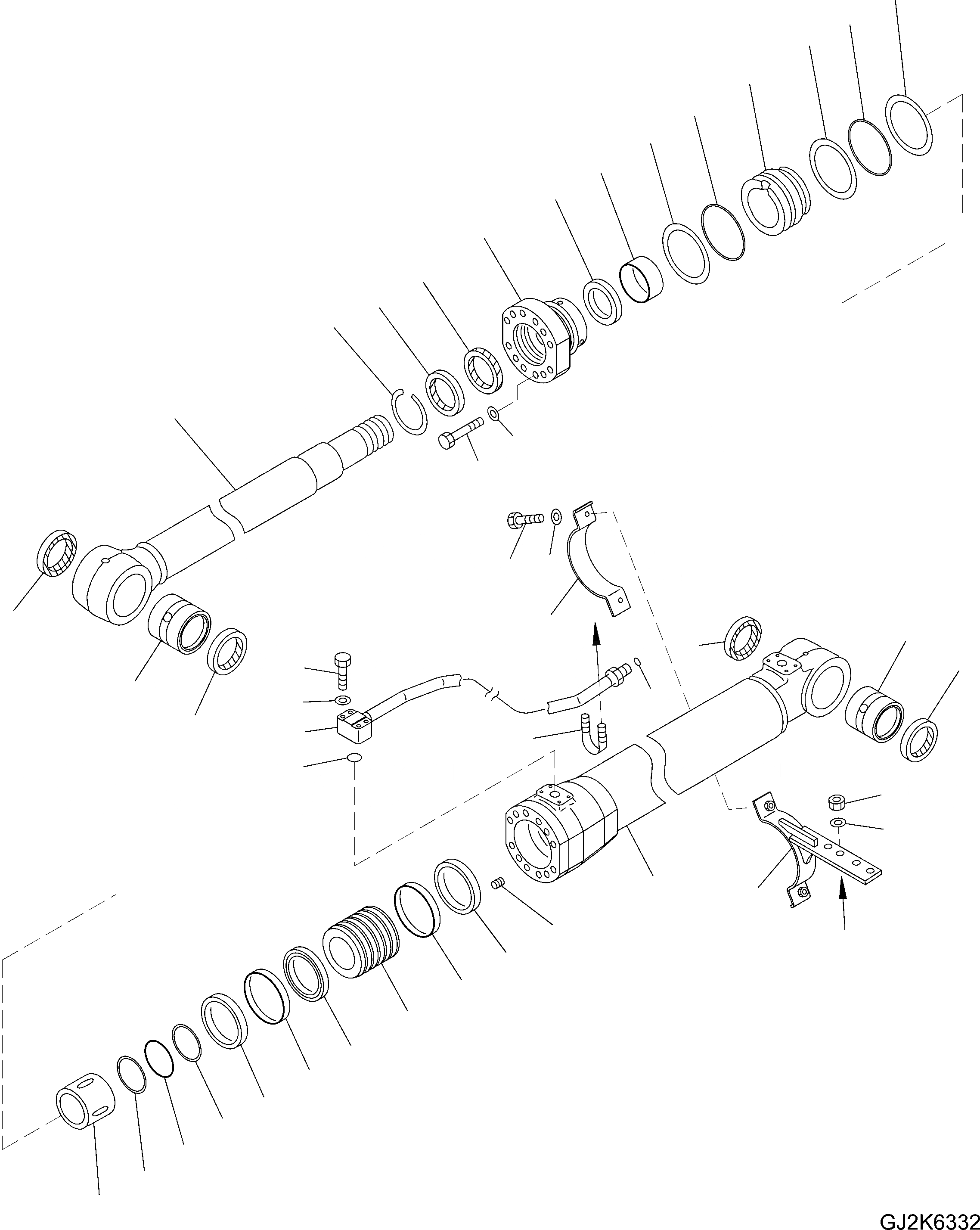 GJ2K6332