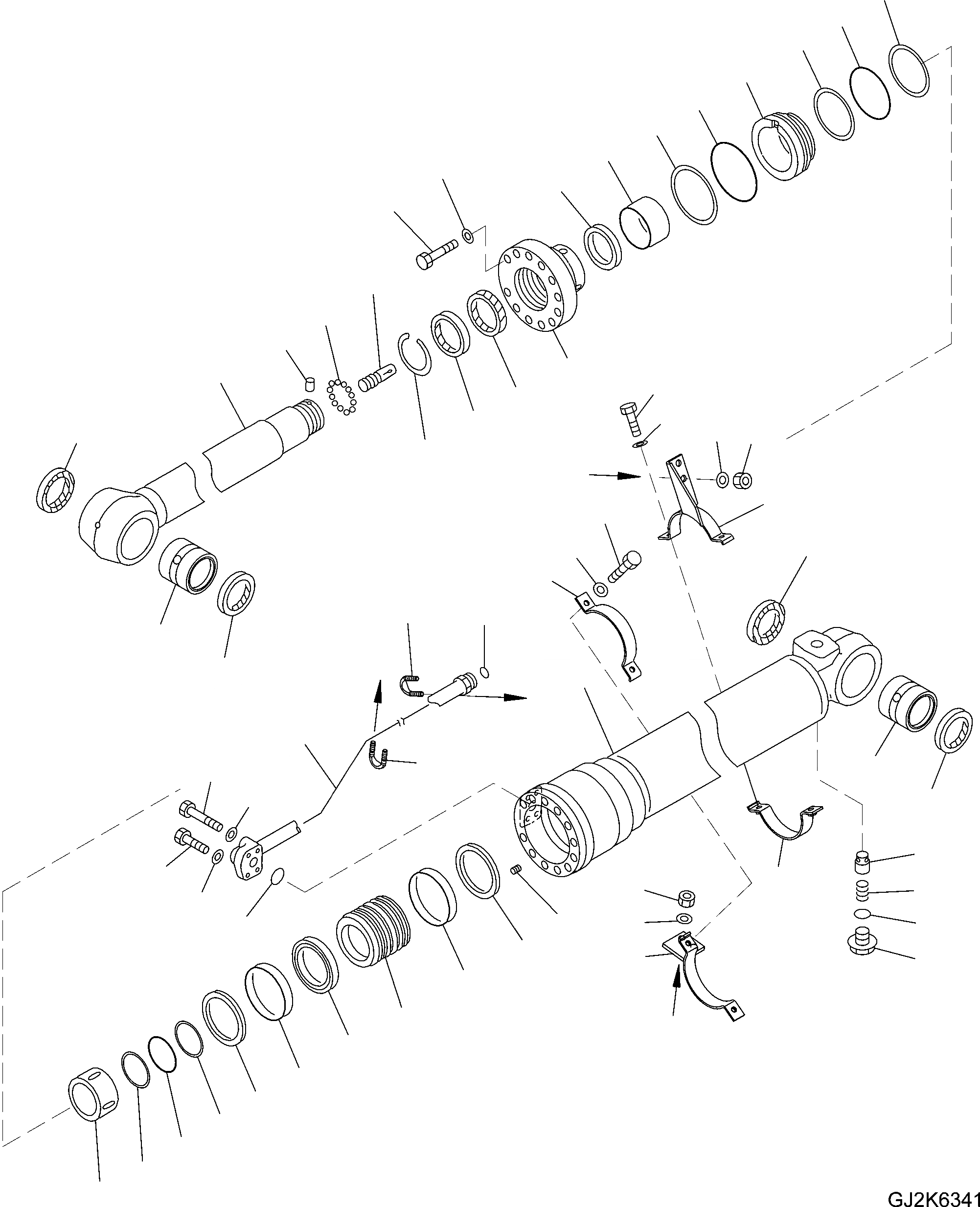 GJ2K6341