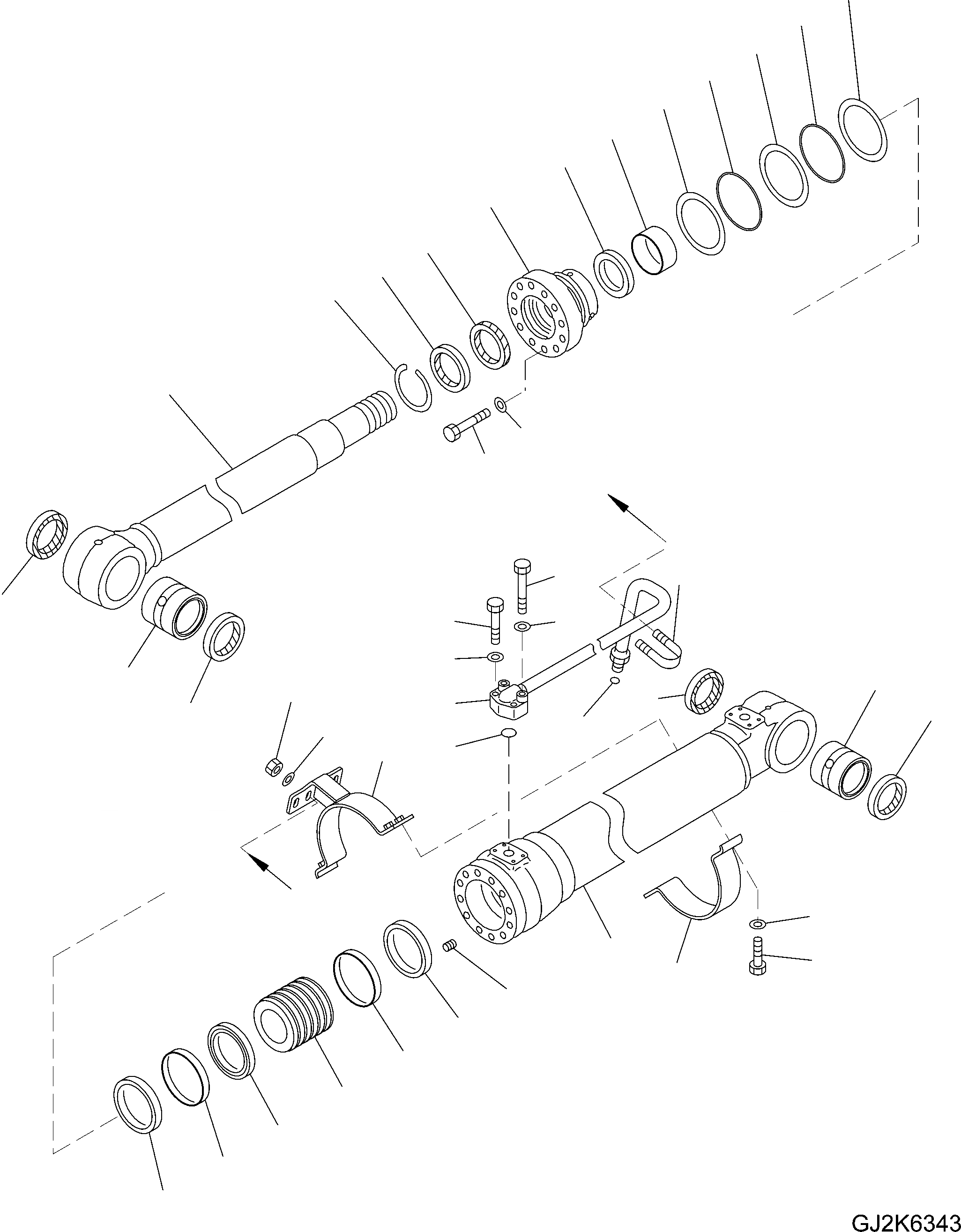 GJ2K6343