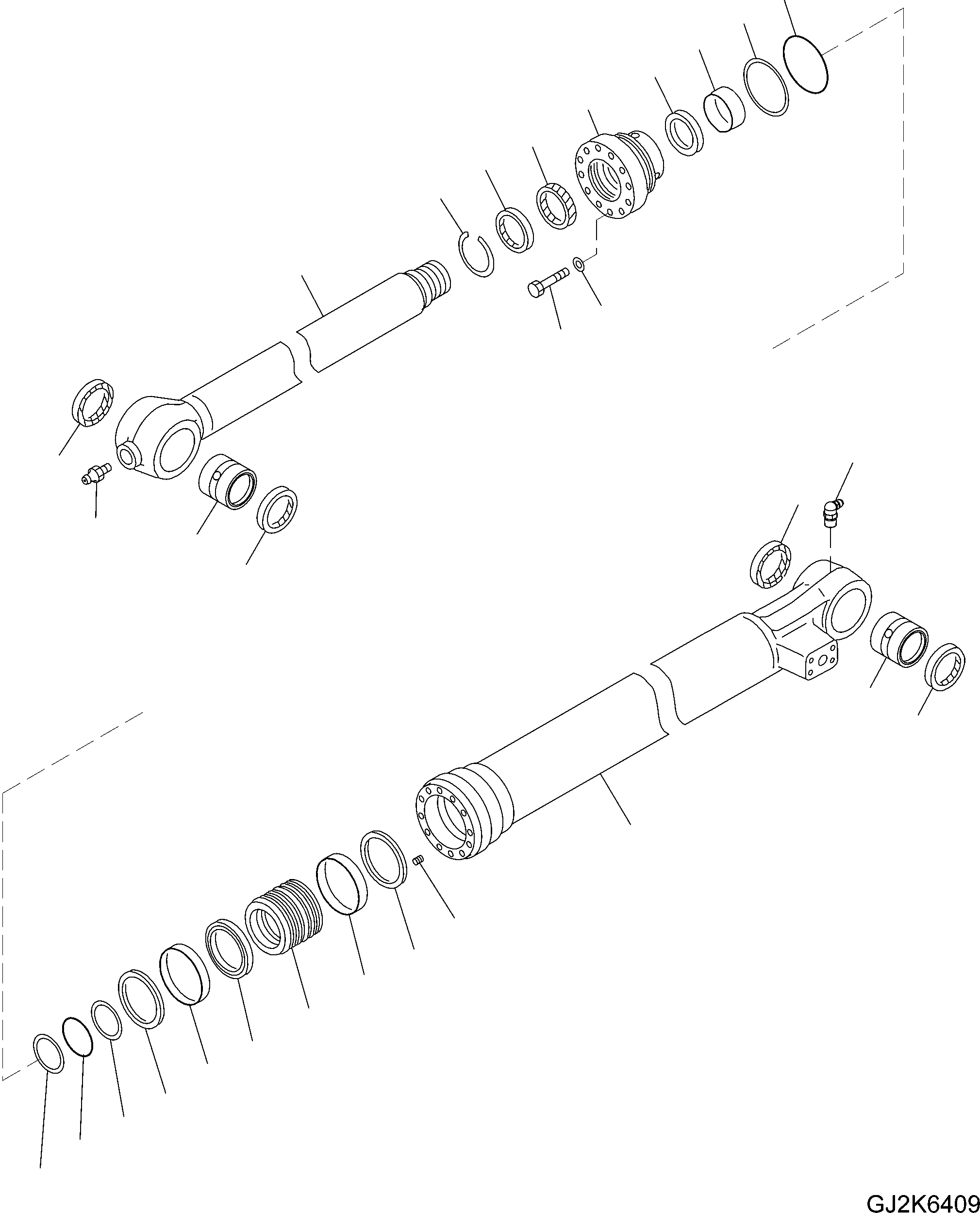 GJ2K6409