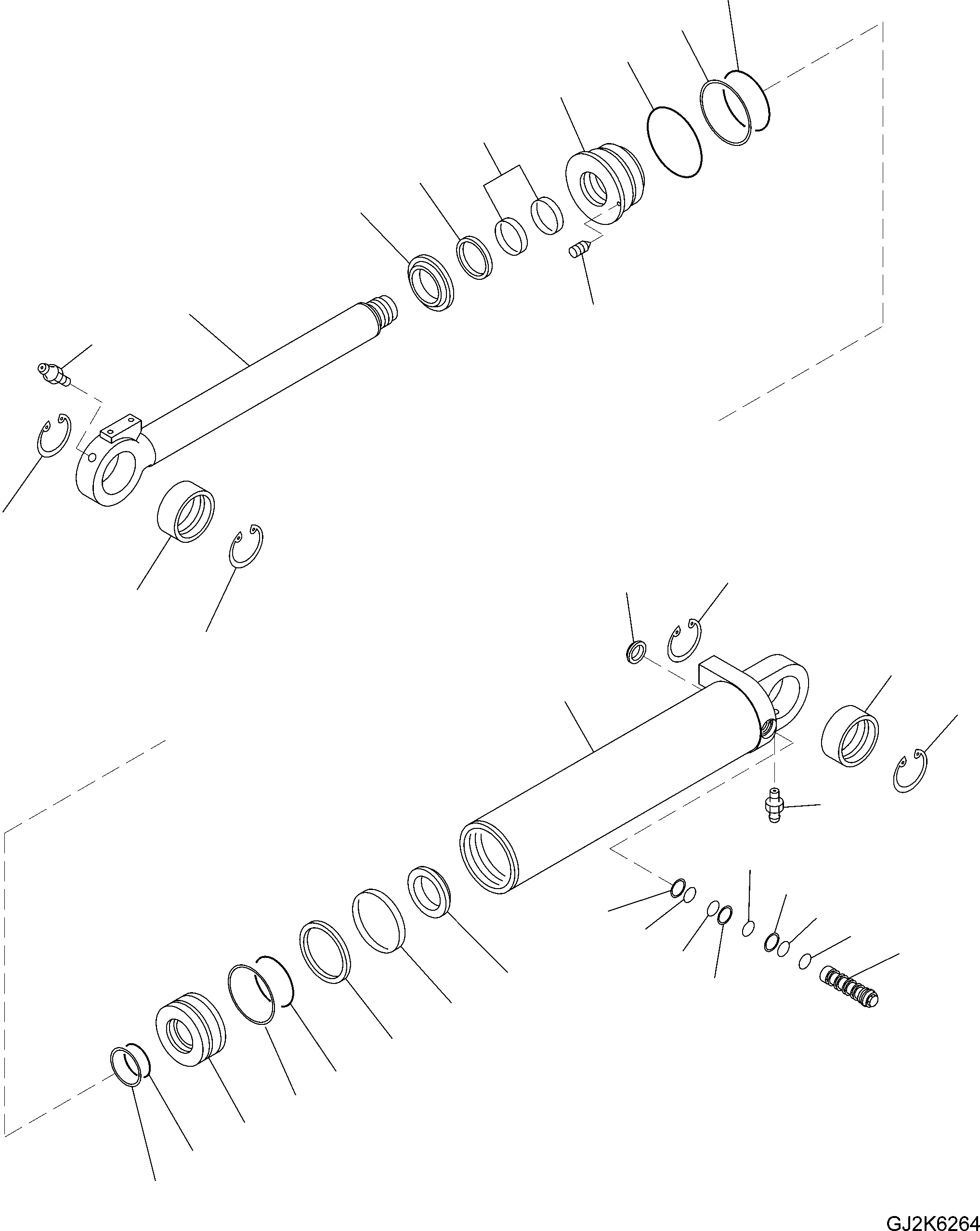 GJ2K6264