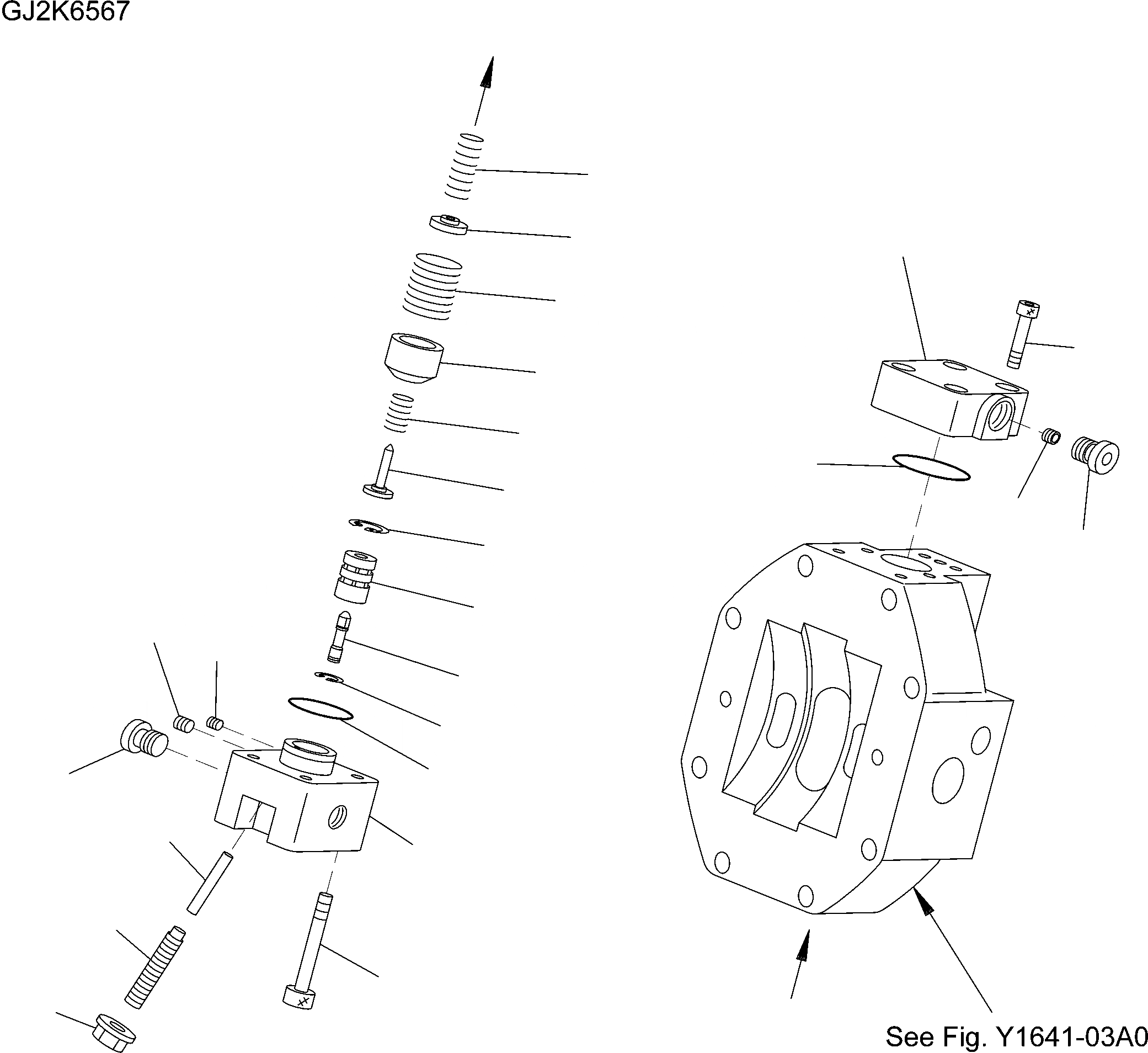 GJ2K6567

See Fig. Y1641-03A0