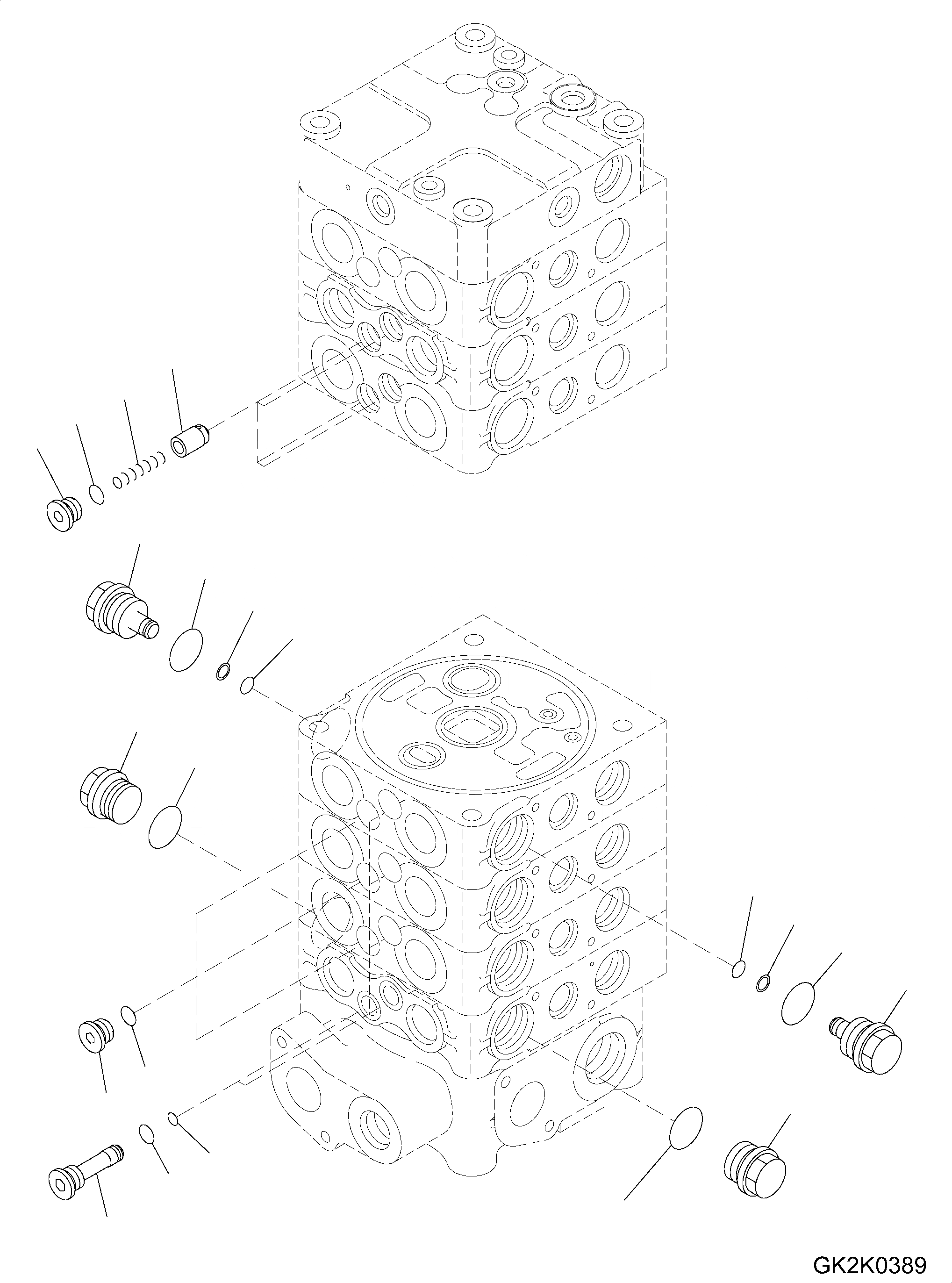 GK2K0389