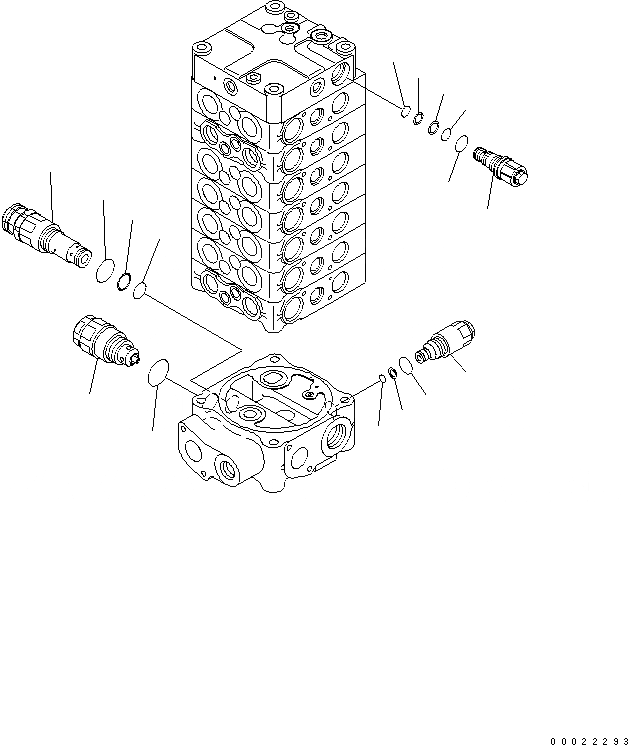 00022293