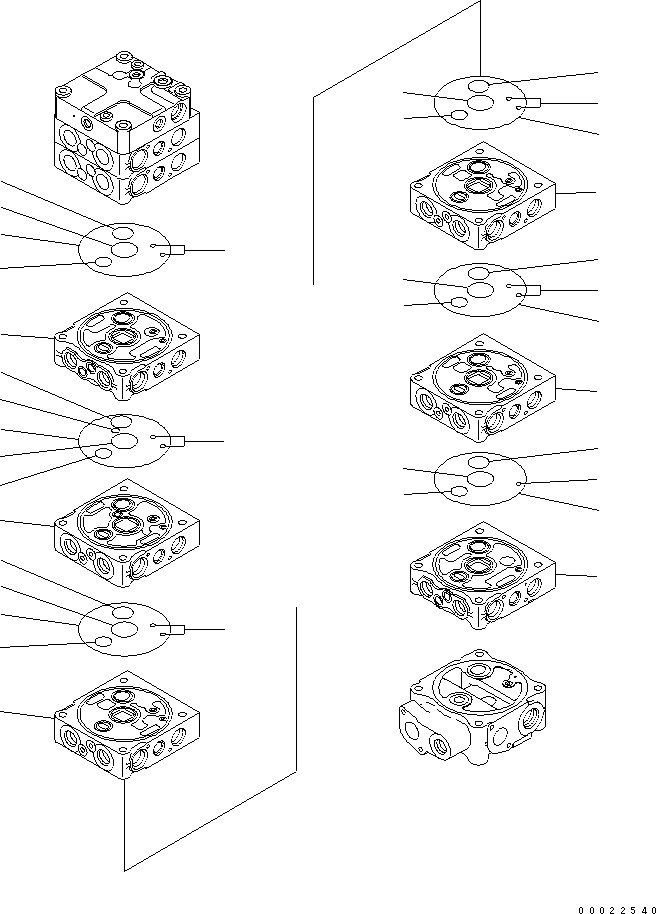 00022540